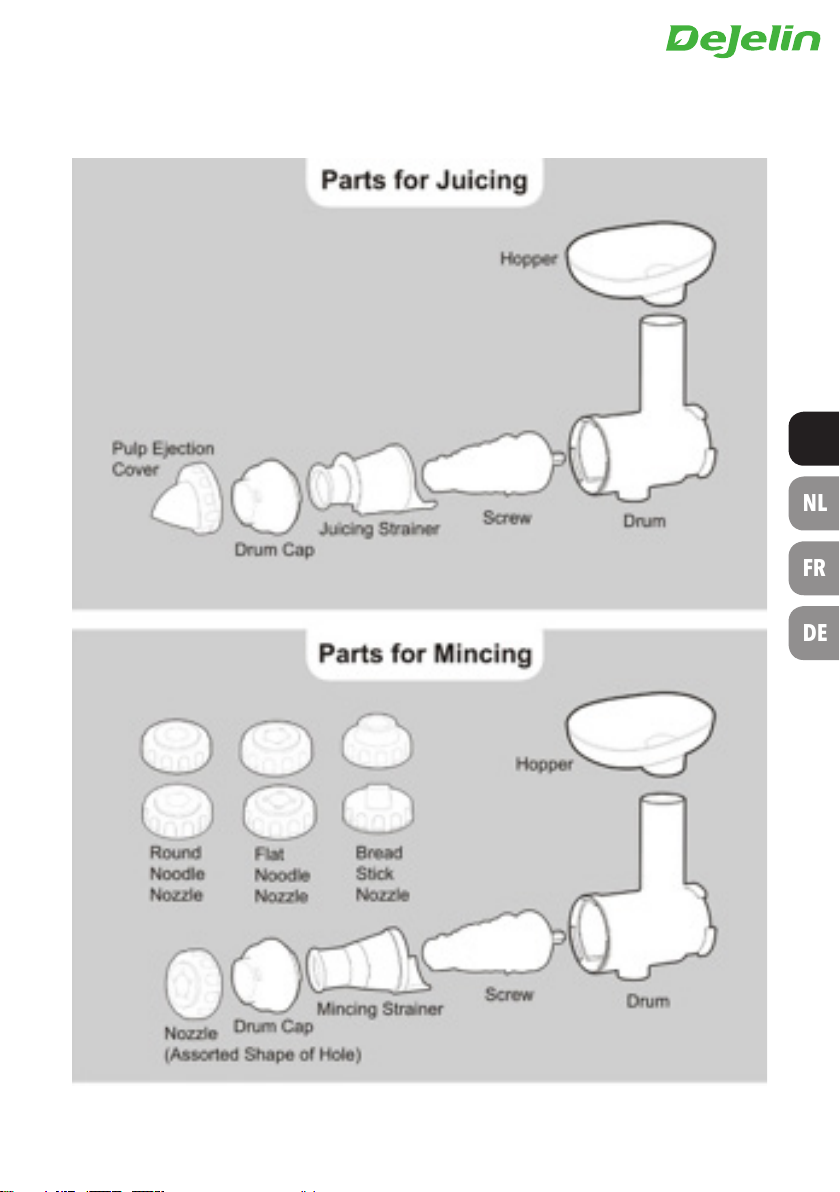 DeJelin

Parts for Juicing

Hopper

Pulp Ejection Cover

Drum Cap

Juicing Strainer

Screw

Drum

NL

FR

DE

Parts for Mincing

Hopper

Round Noodle Nozzle

Flat Noodle Nozzle

Bread Stick Nozzle

Nozzle (Assorted Shape of Hole)

Drum Cap

Mincing Strainer

Screw

Drum