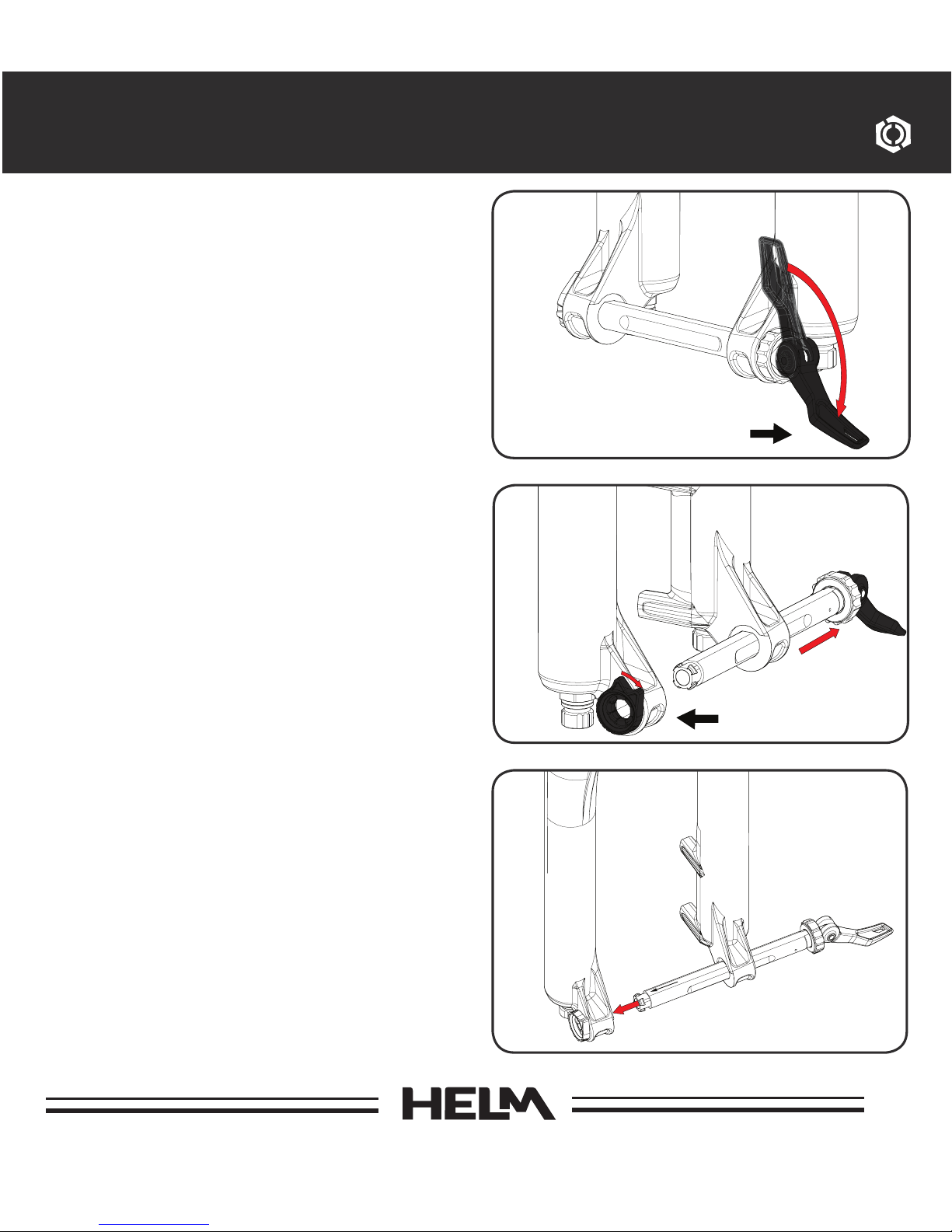 HELM