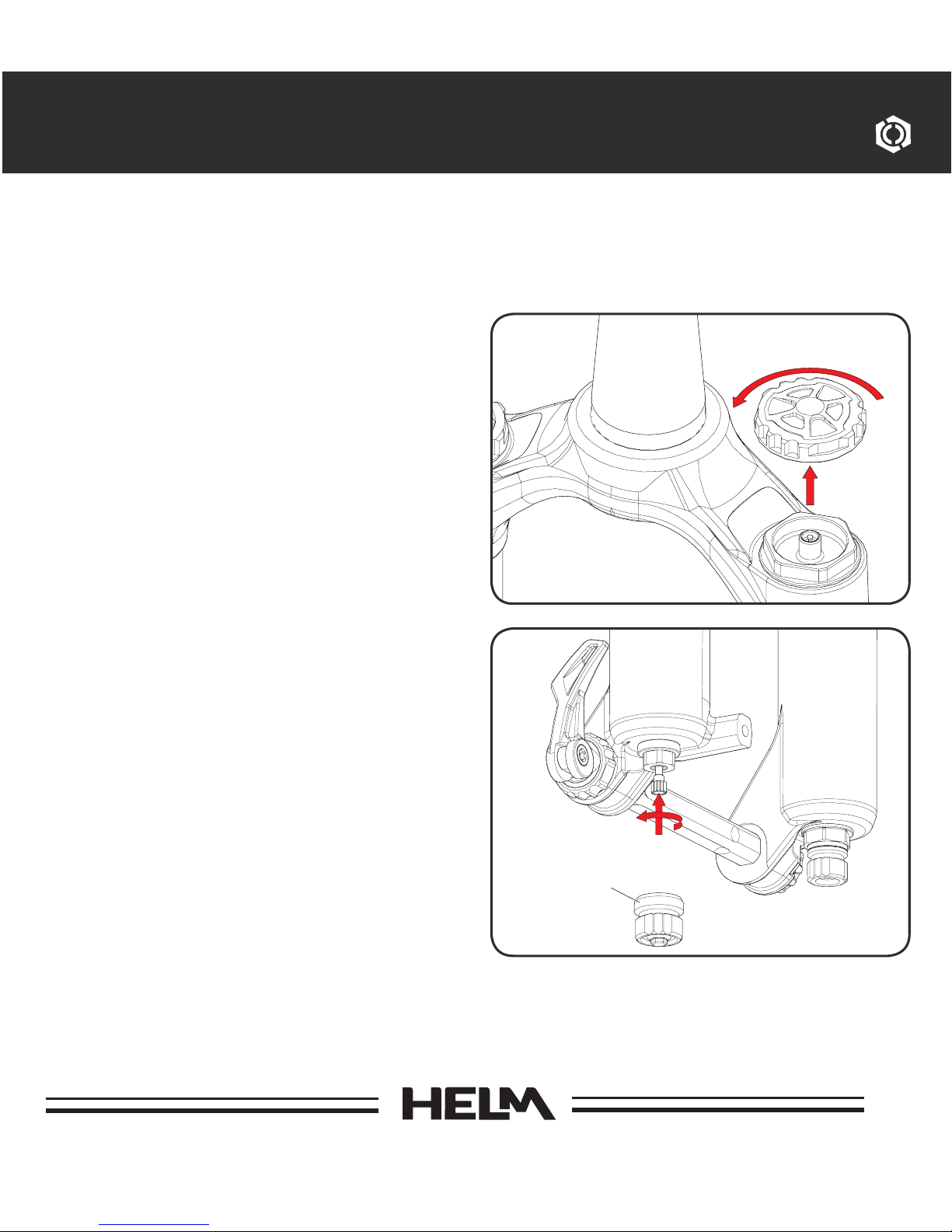 HELM