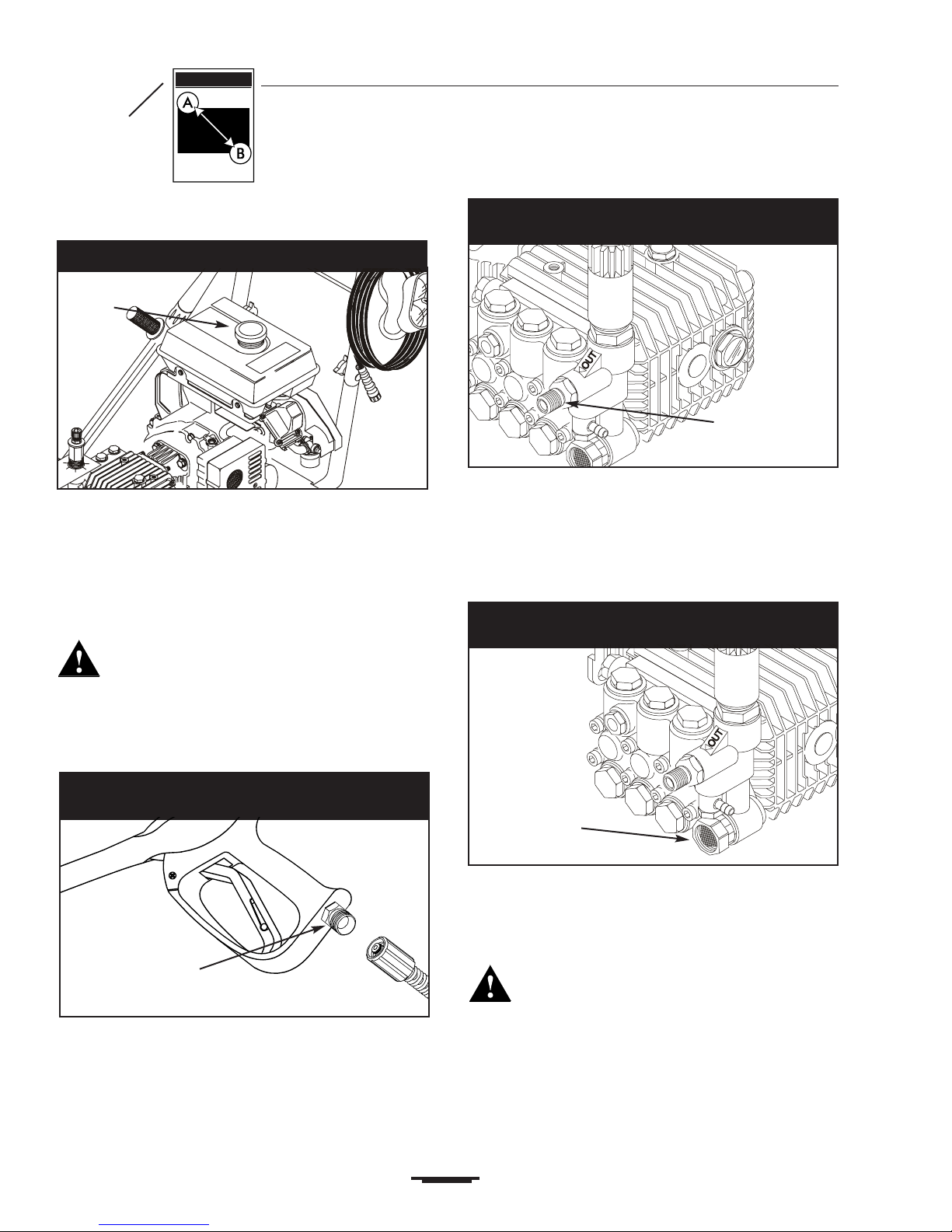 A

B

OUT

OUT