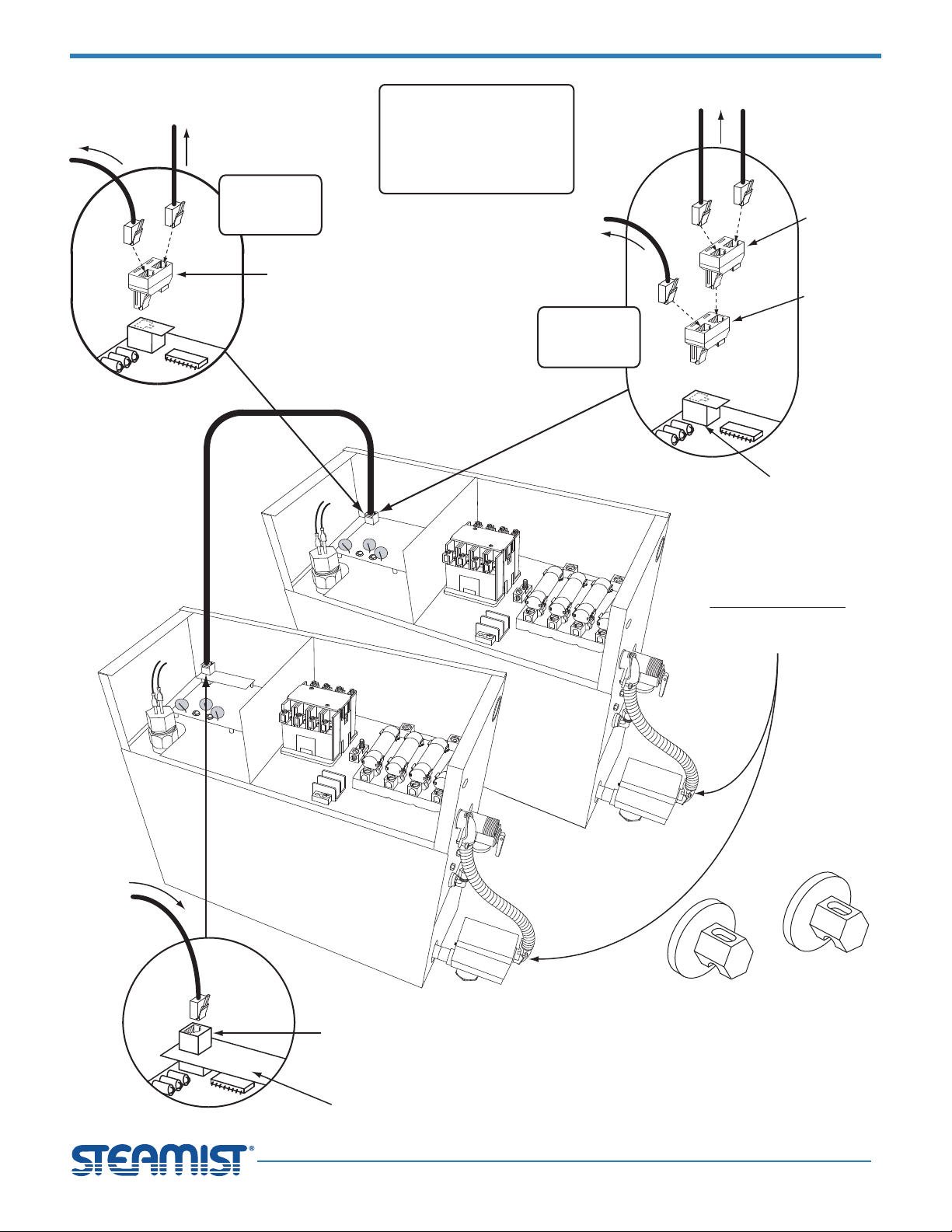 STEAMIST®