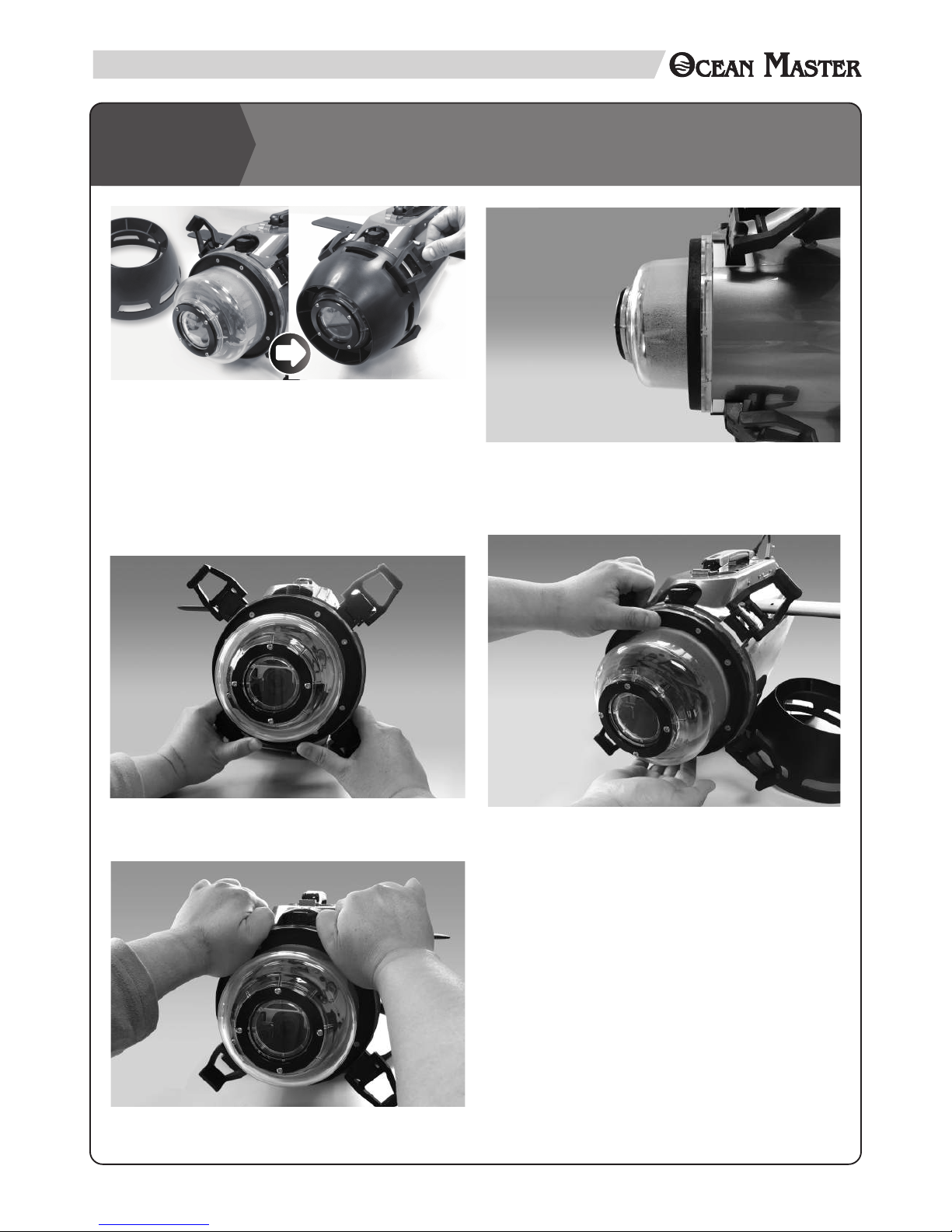 OCEAN MASTER