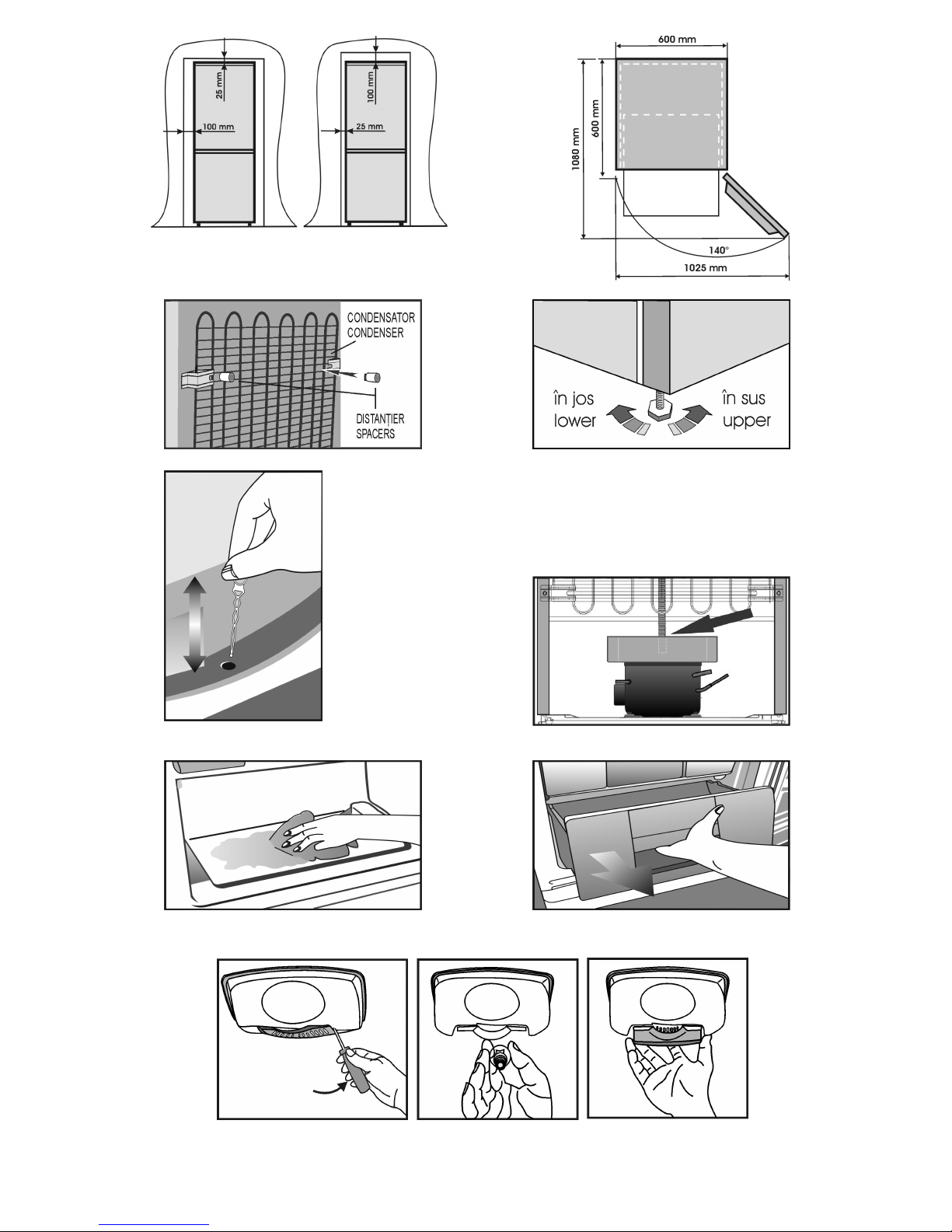 25 mm
100 mm
100 mm
25 mm

600 mm
600 mm
1080 mm
140°
1025 mm

CONDENSATOR
CONDENSER
DISTANȚIER
SPACERS

în jos
lower
în sus
upper