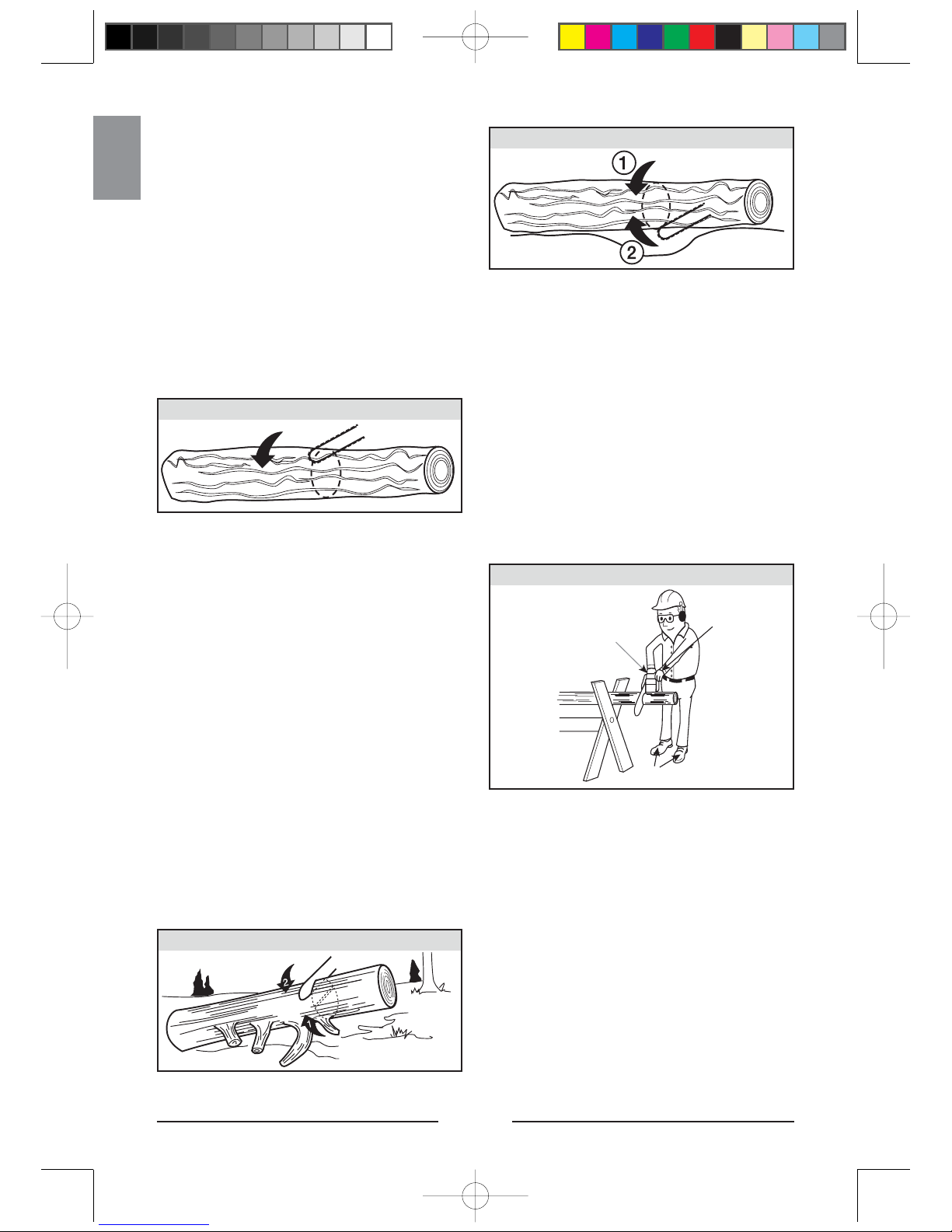 1

2

2

1