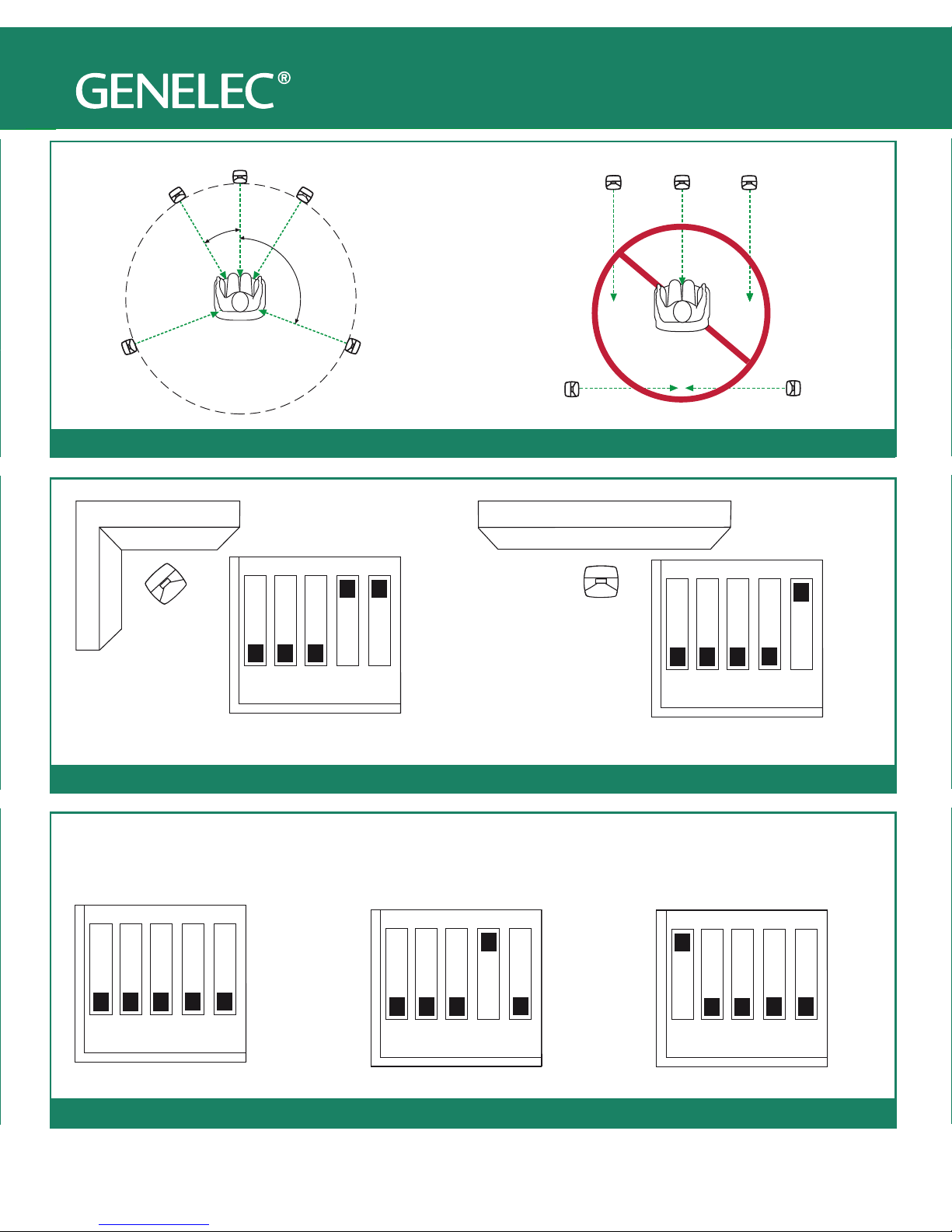 GENELEC®