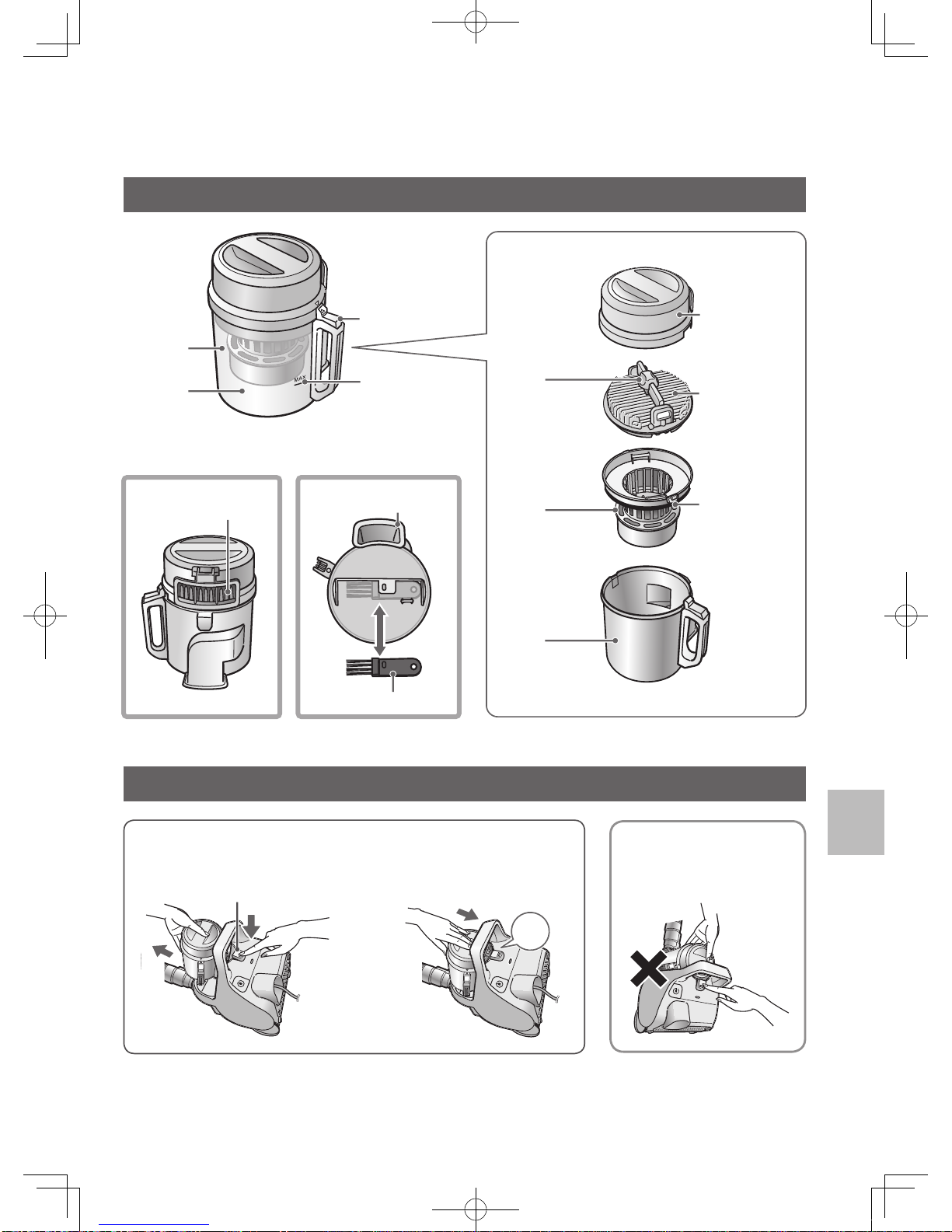 MAX