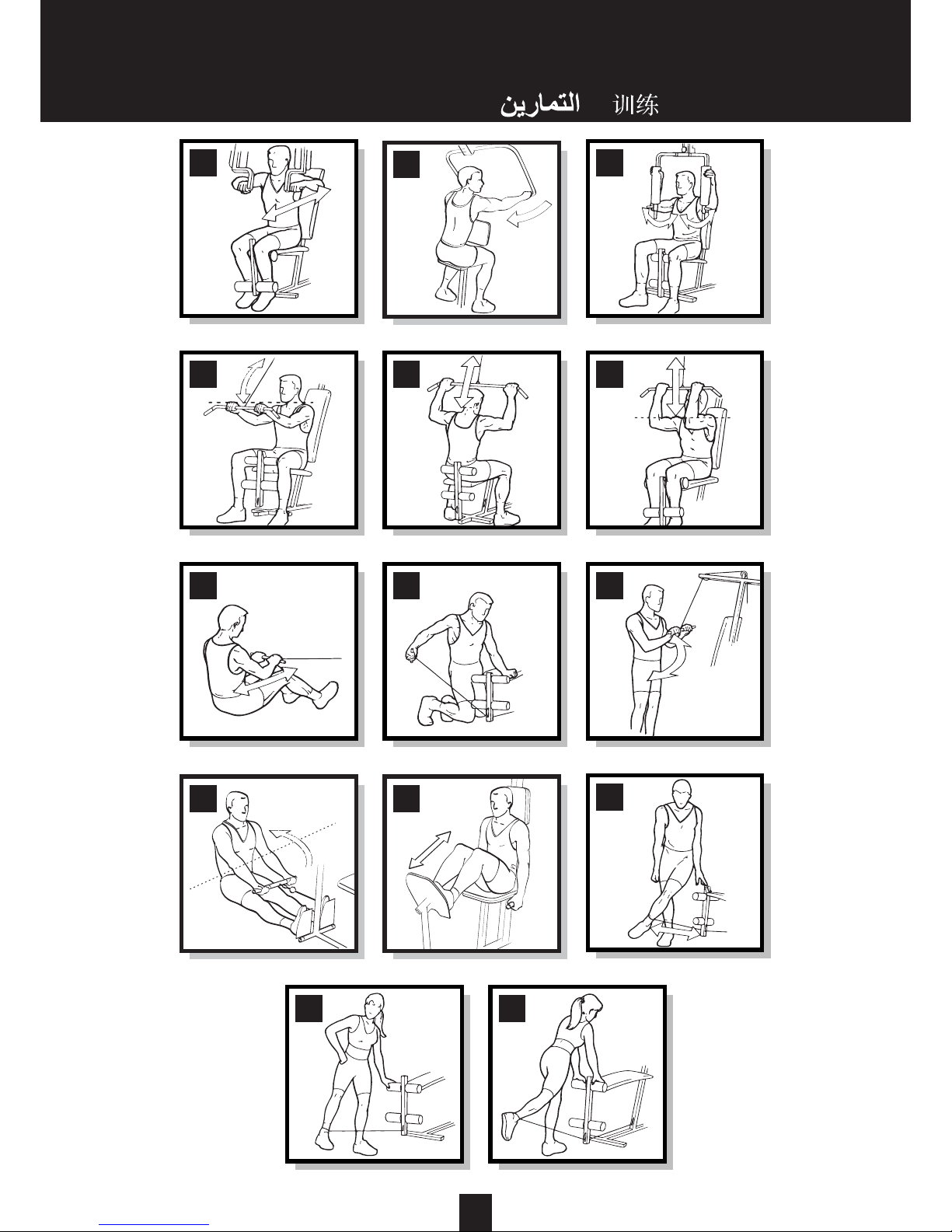 التمارين 训练