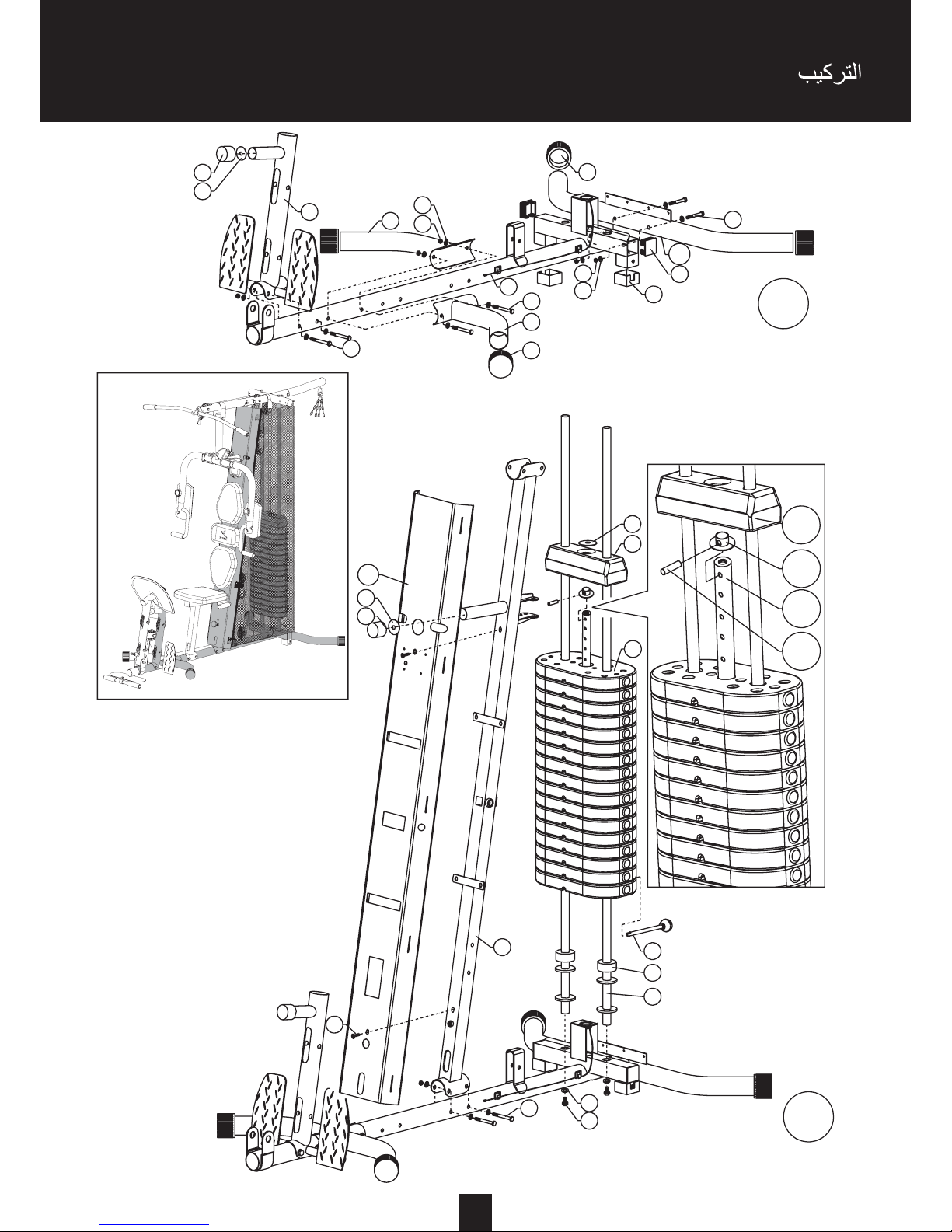 التركيب