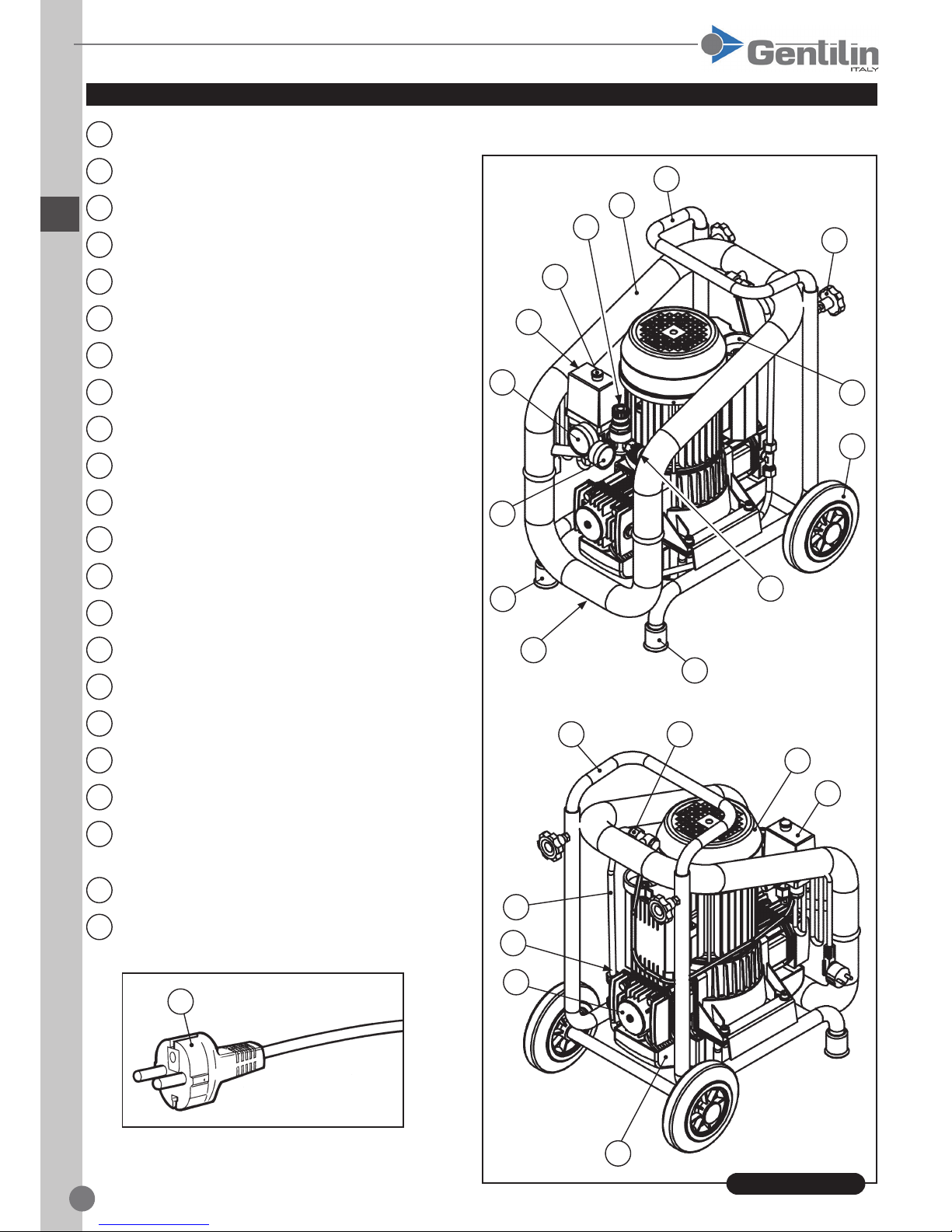 Gentilin ITALY