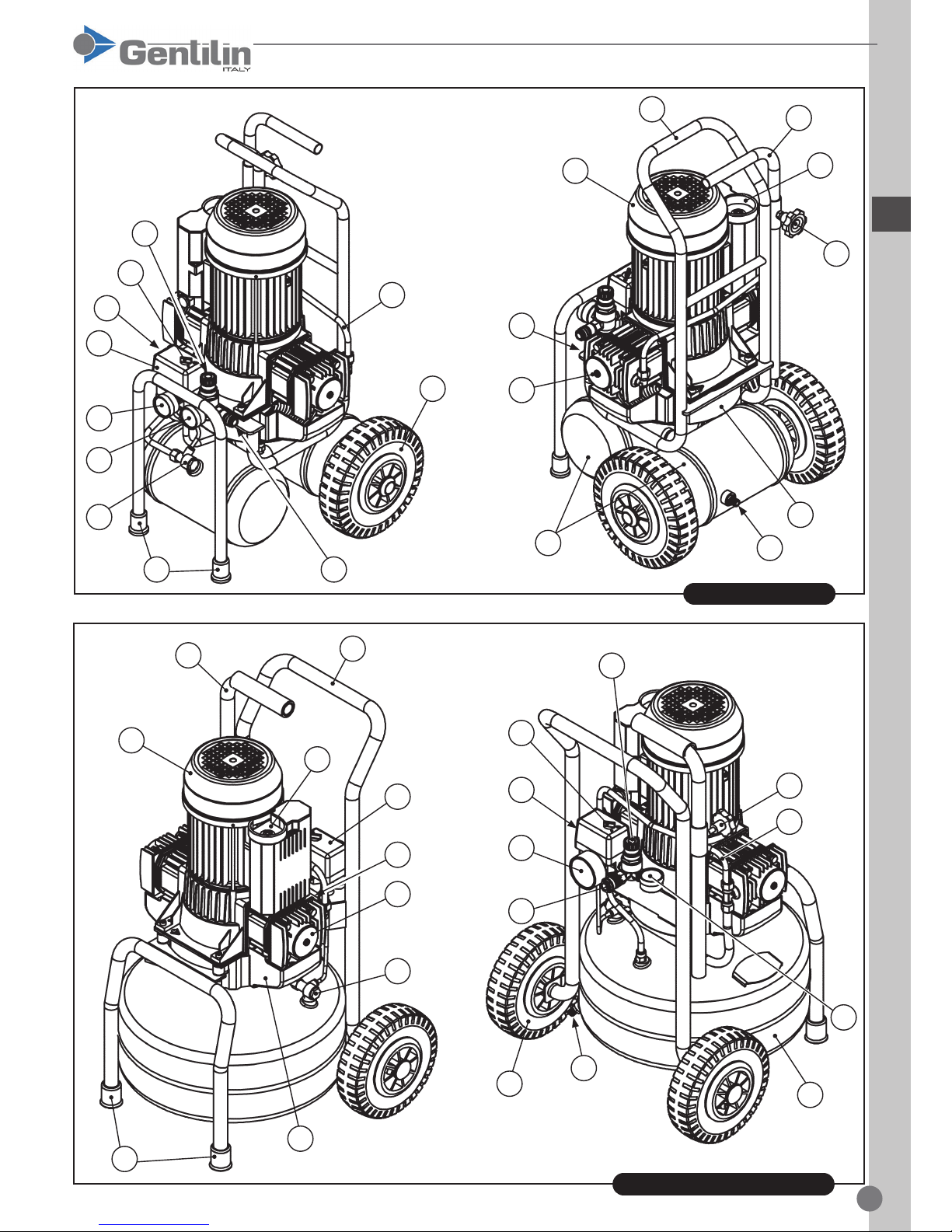 Gentilin
ITALY