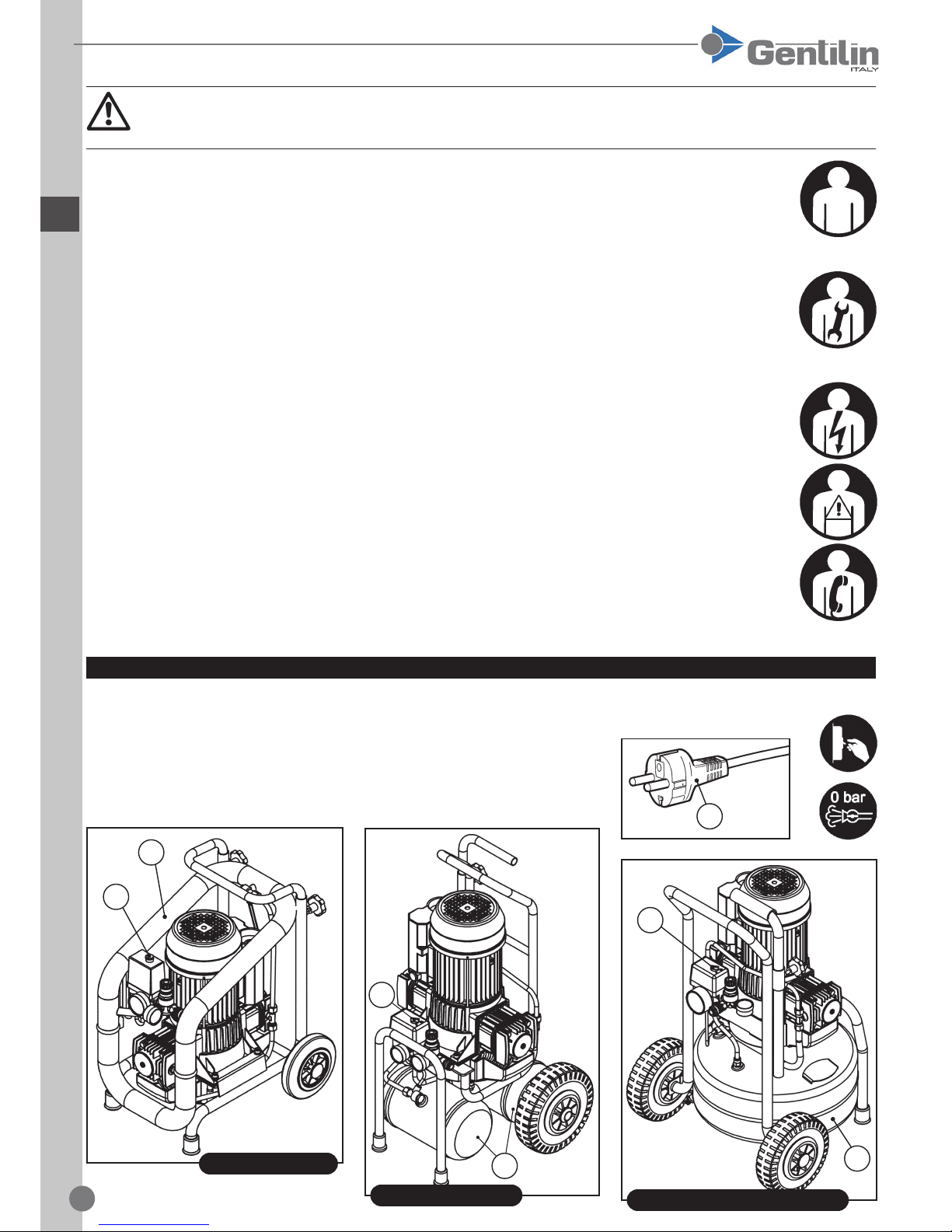 Gentilin
ITALY

0 bar