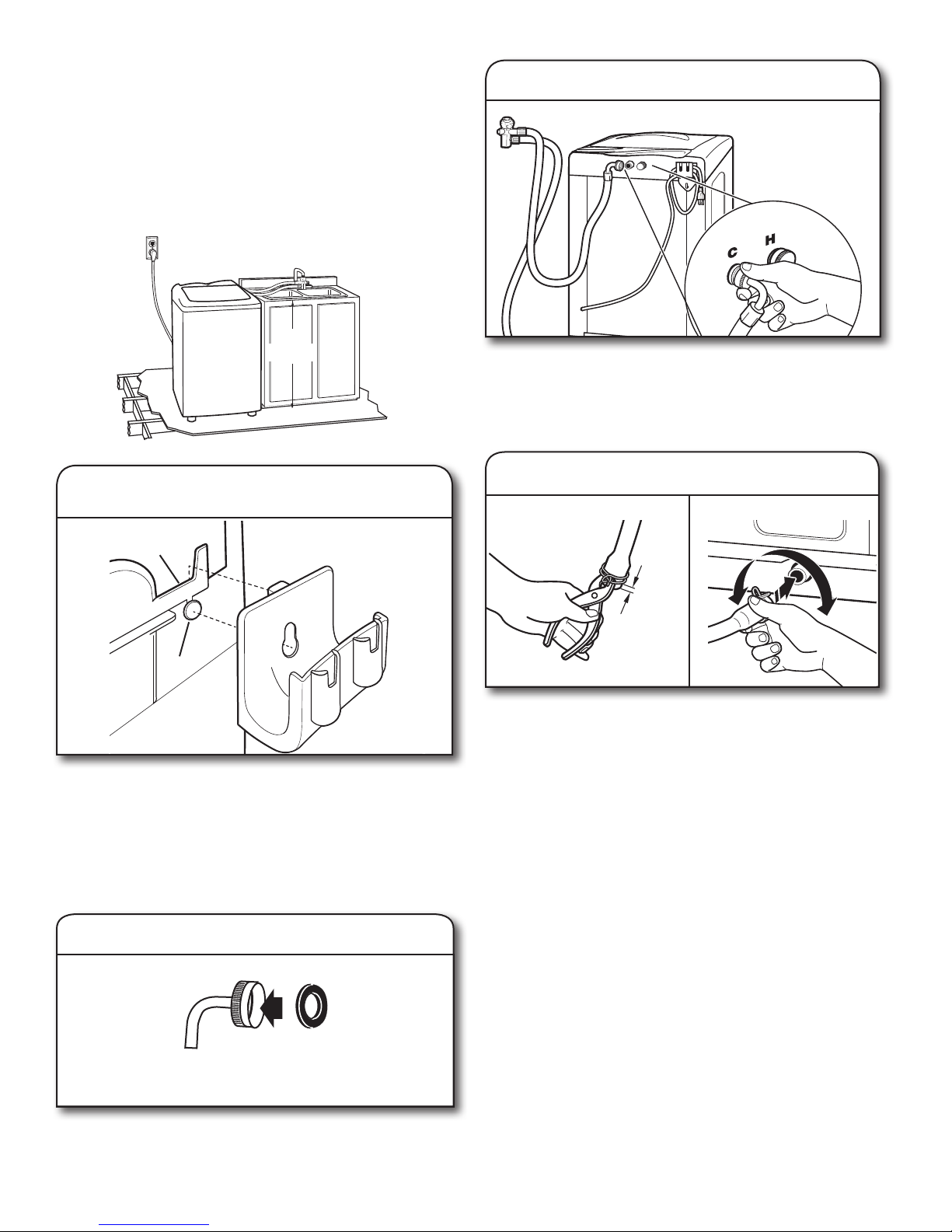 C H