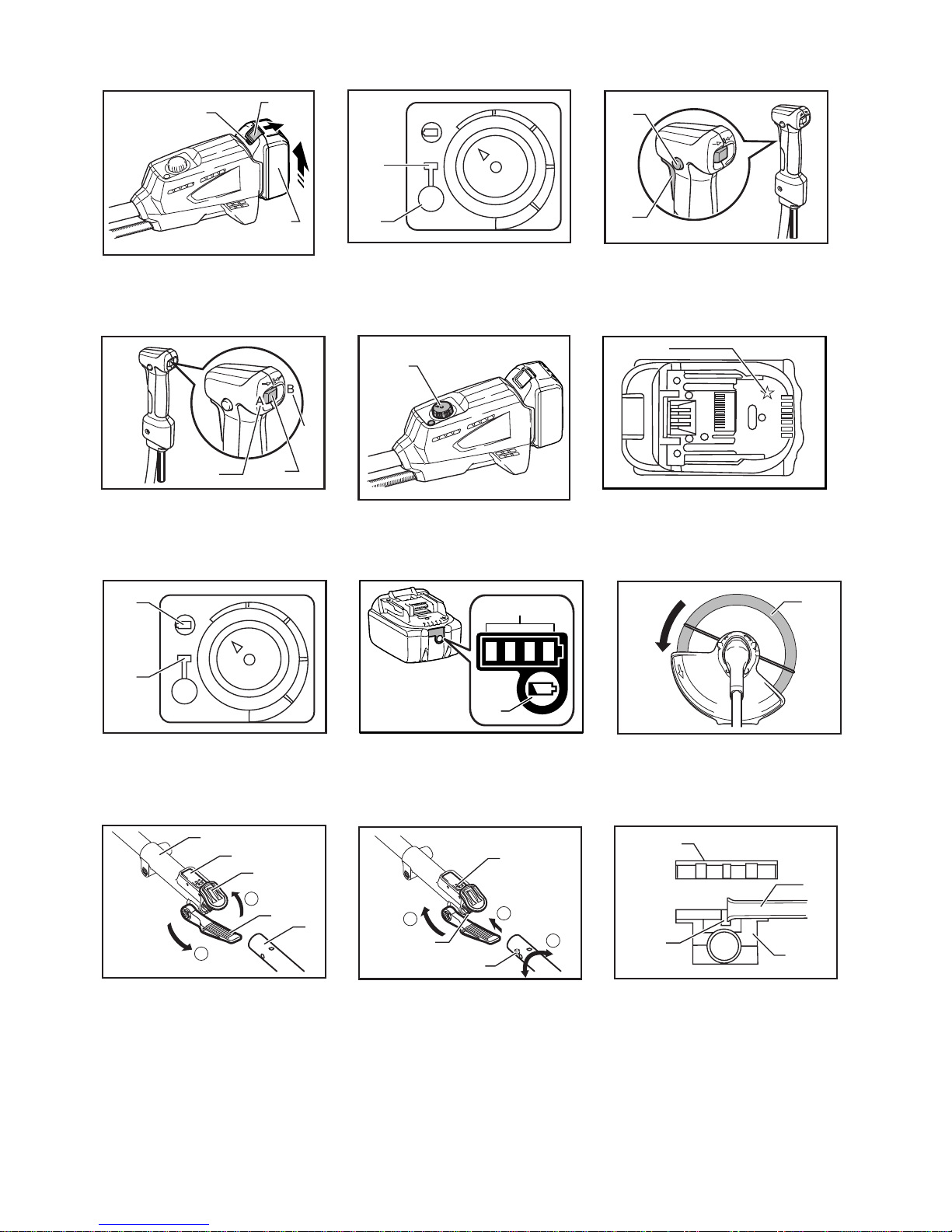 A
B