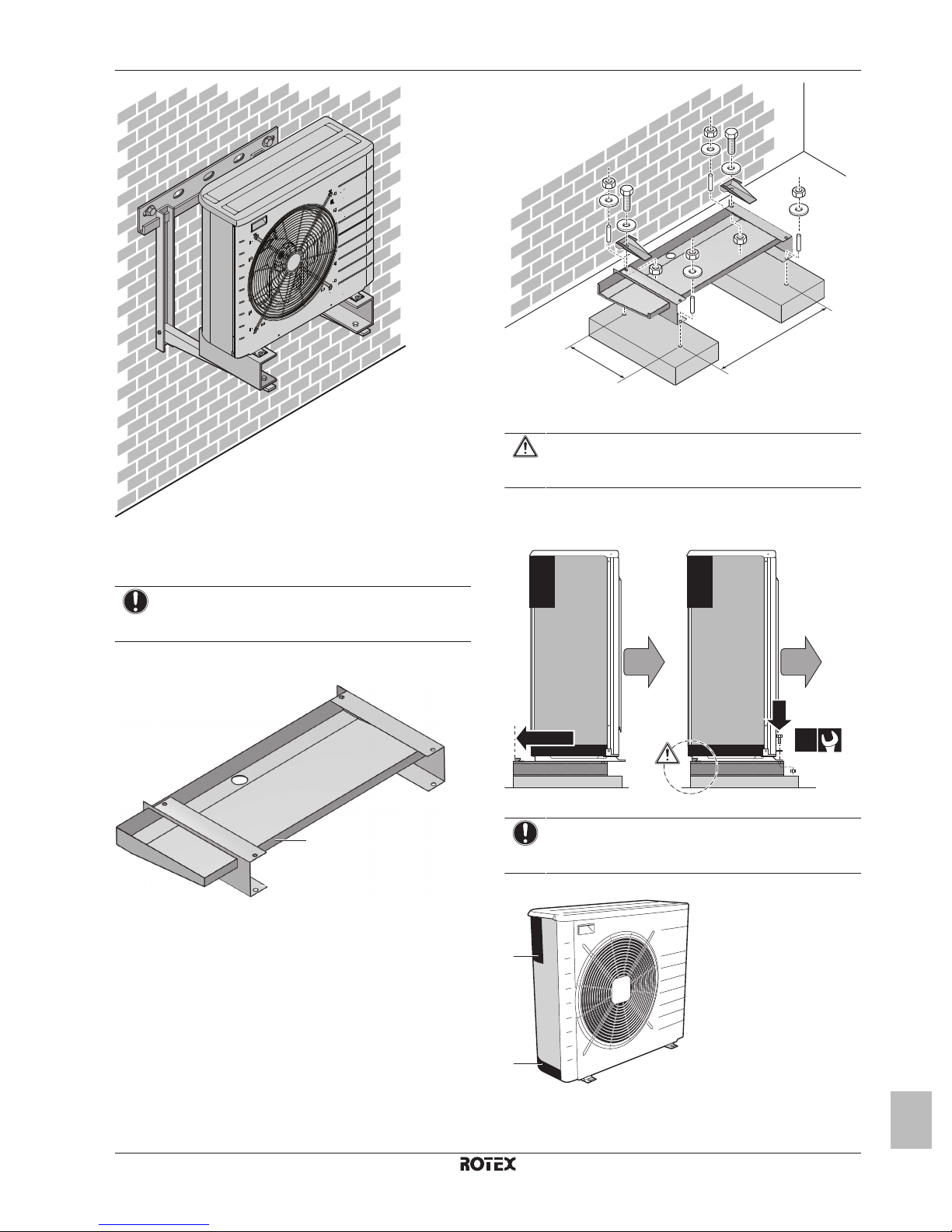 ROTEX