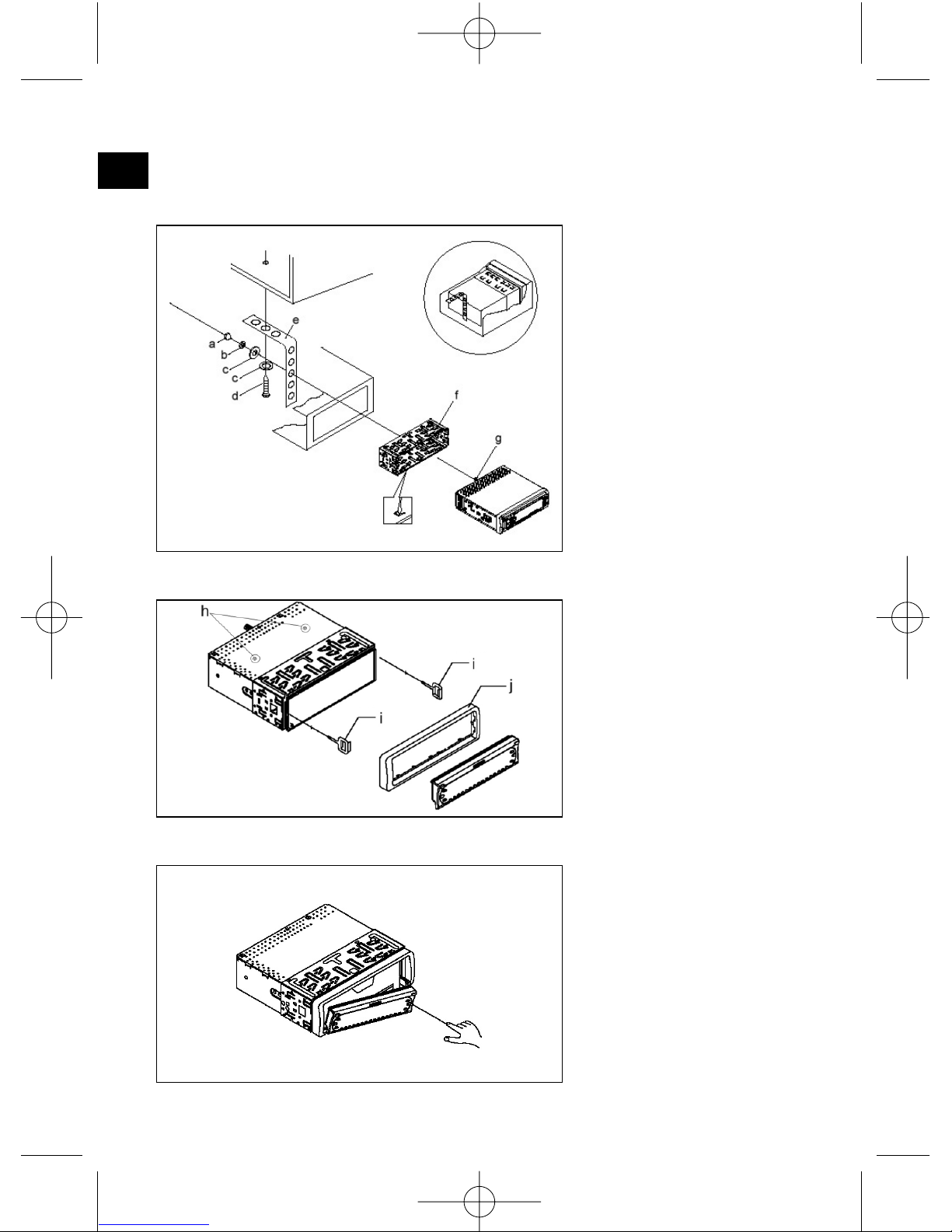 a
b
c
c
d
e
f
g

h
i
j
i