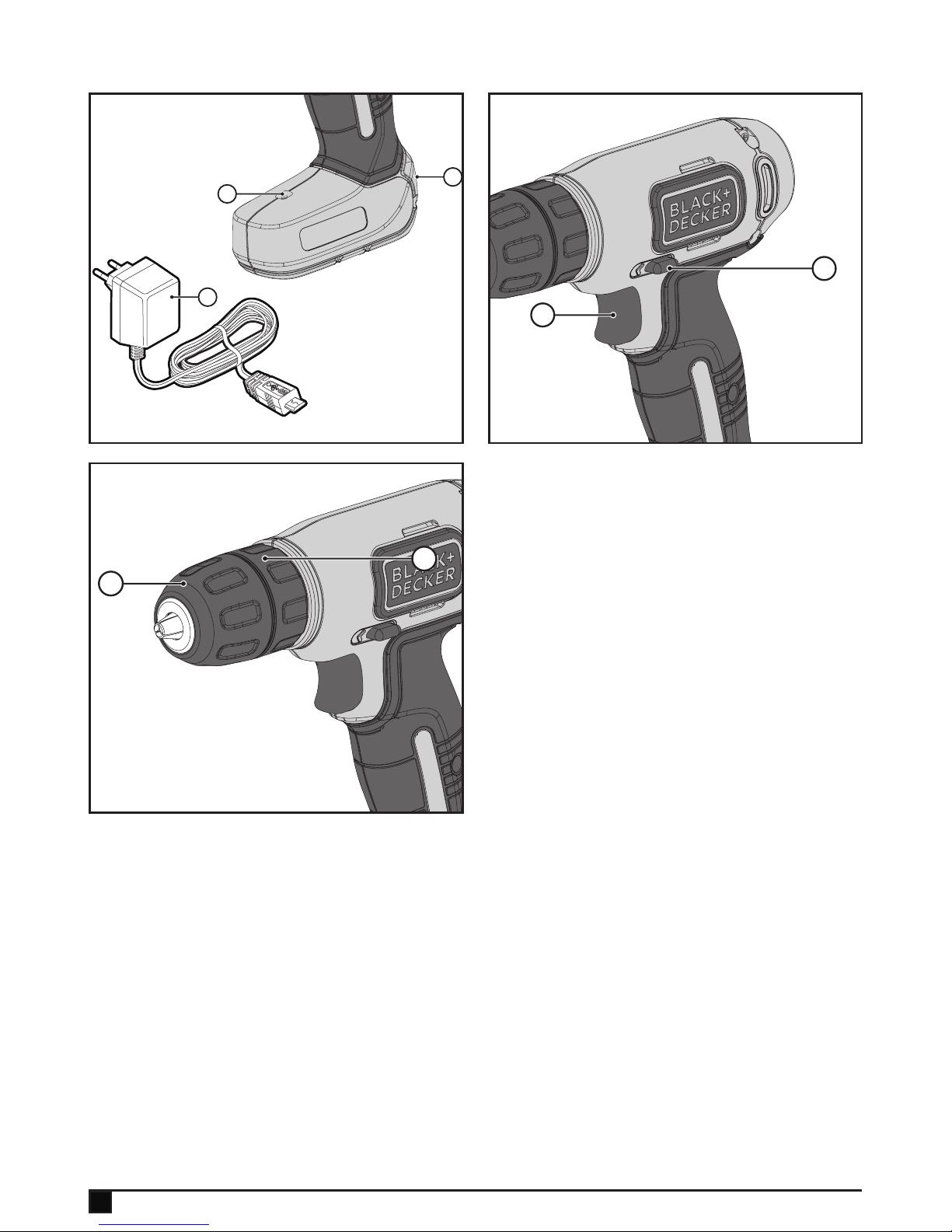 BLACK+ DECKER

BLACK+ DECKER