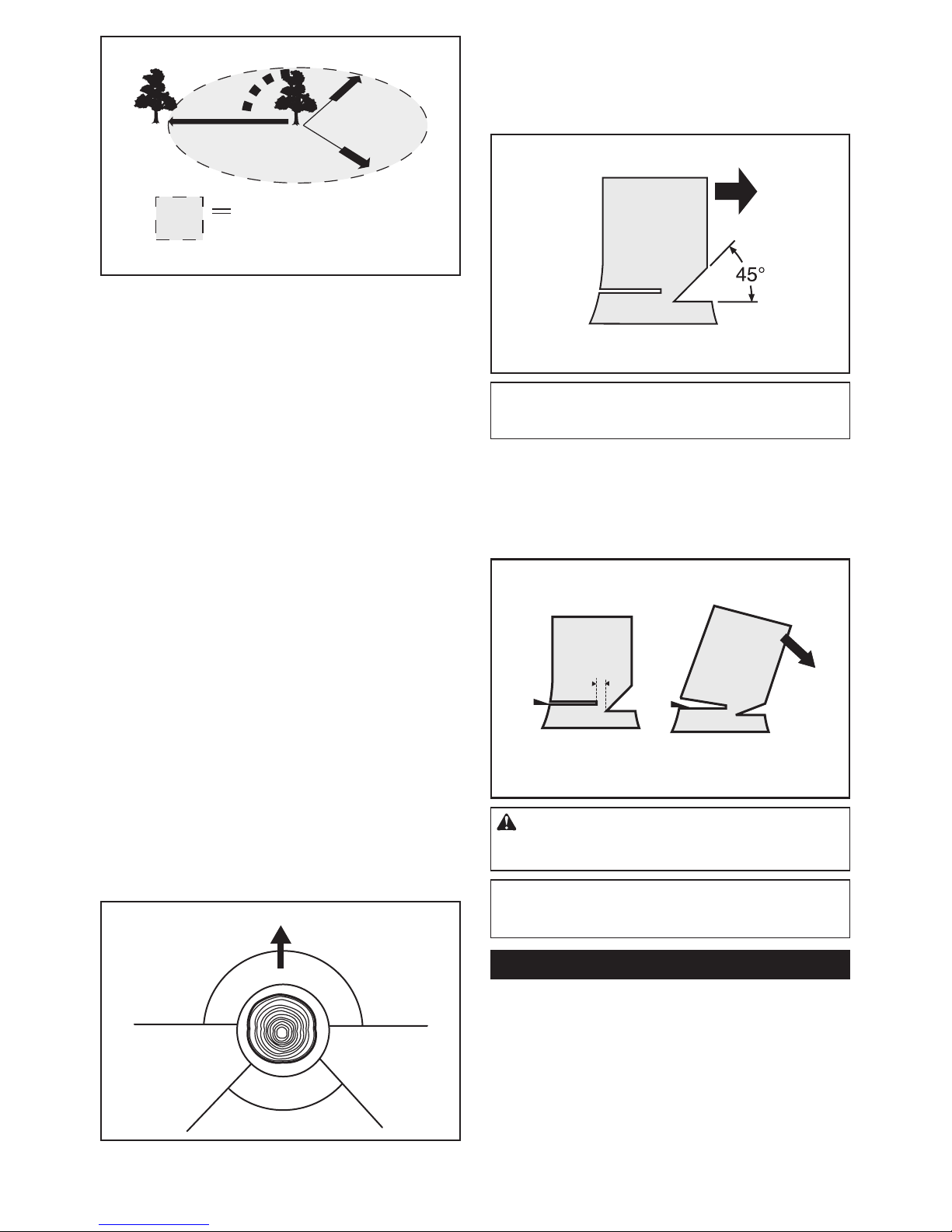 45°