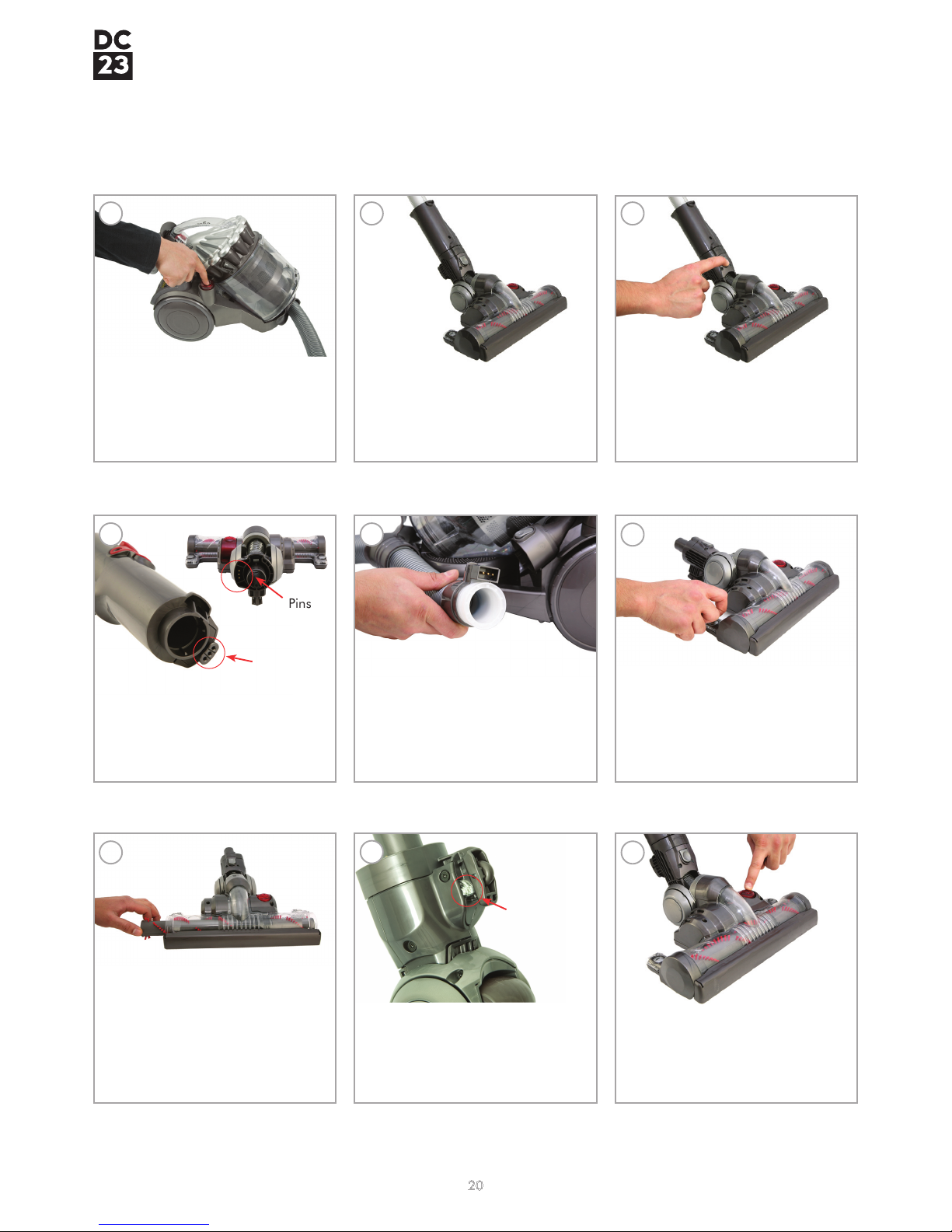 DC
23

Pins

20