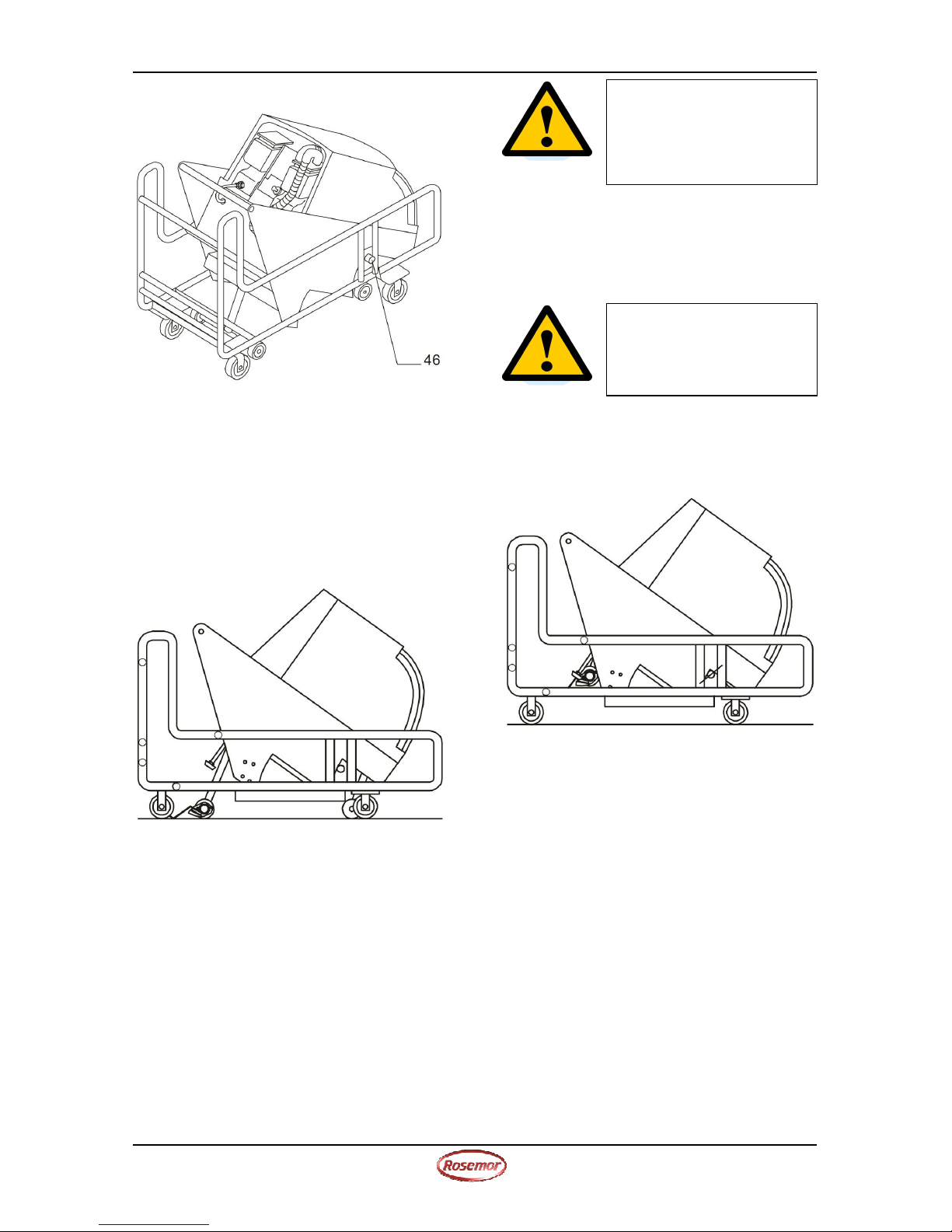 46

Rosemor