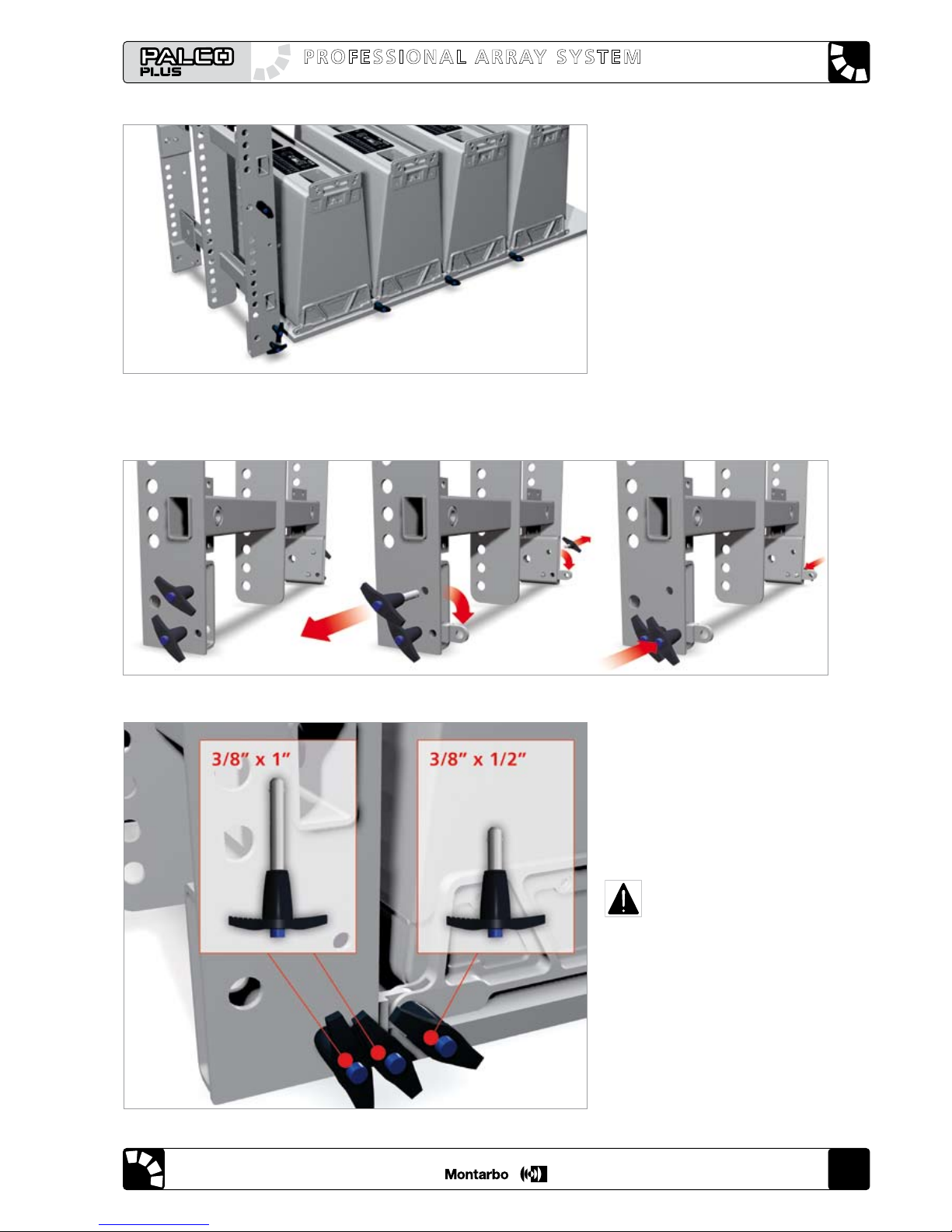 PALCO PLUS
PROFESSIONAL ARRAY SYSTEM

3/8" x 1"
3/8" x 1/2"

Montarbo