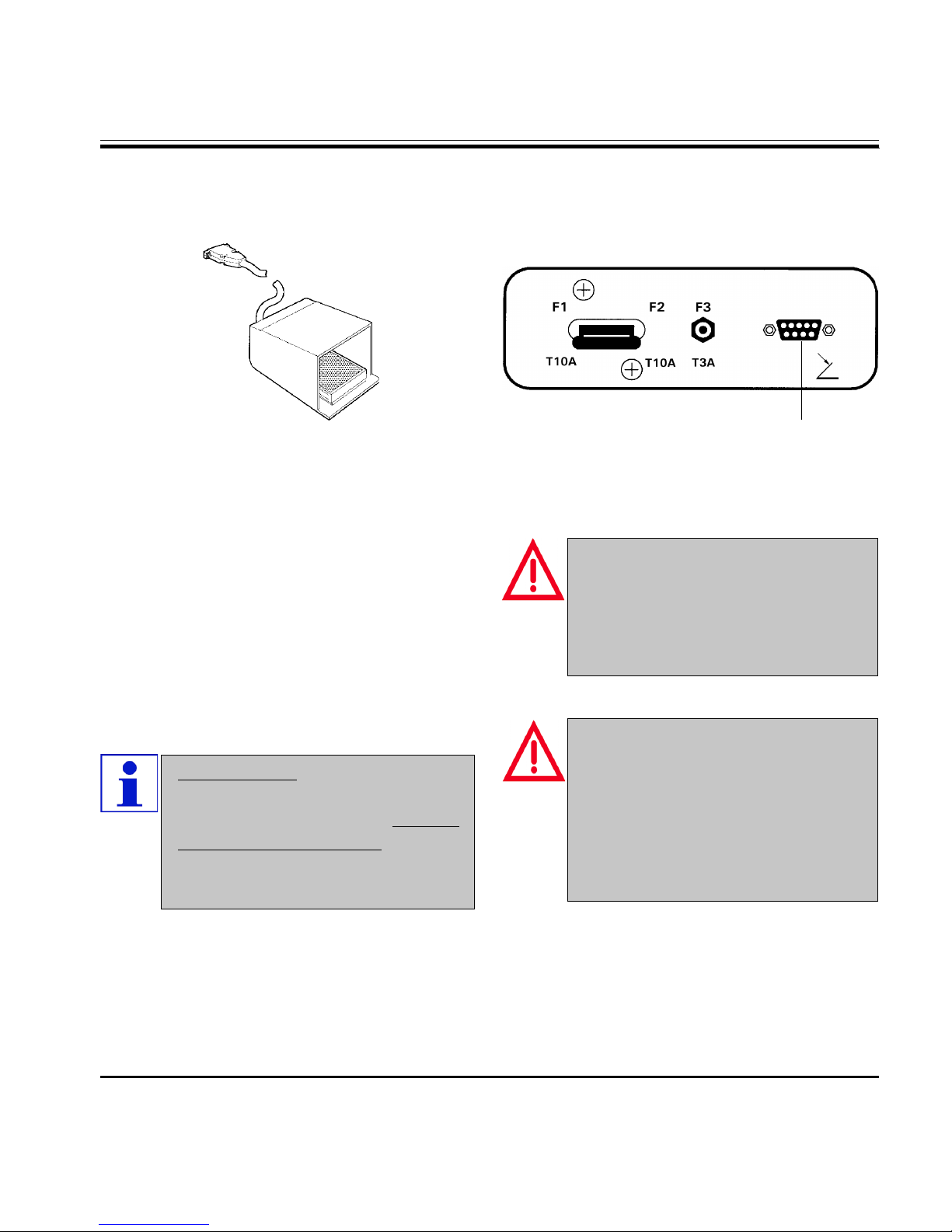 F1

F2

F3

T10A

T10A

T3A