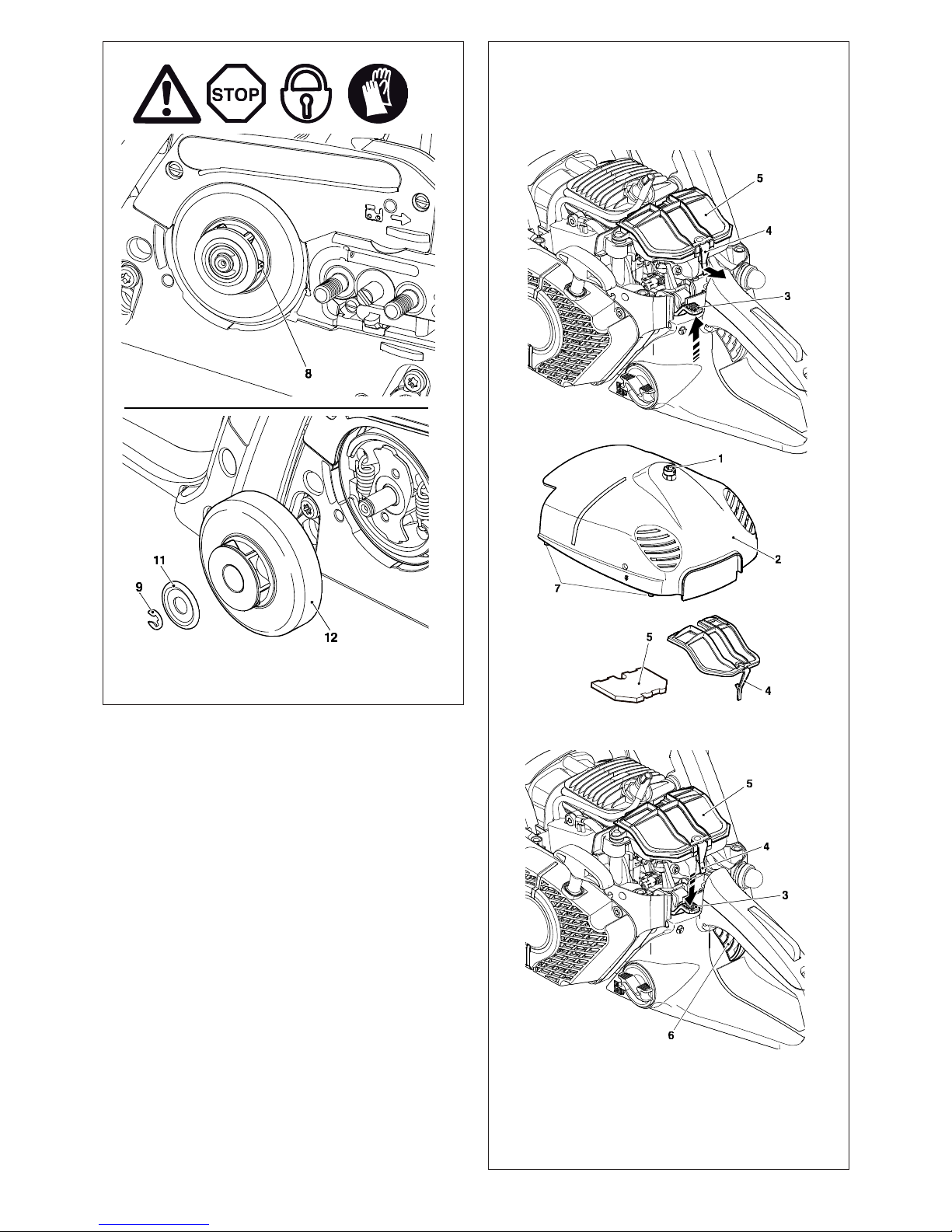 STOP

8

11

9

12

5

4

3

1

2

7

5

4

5

4

3

6