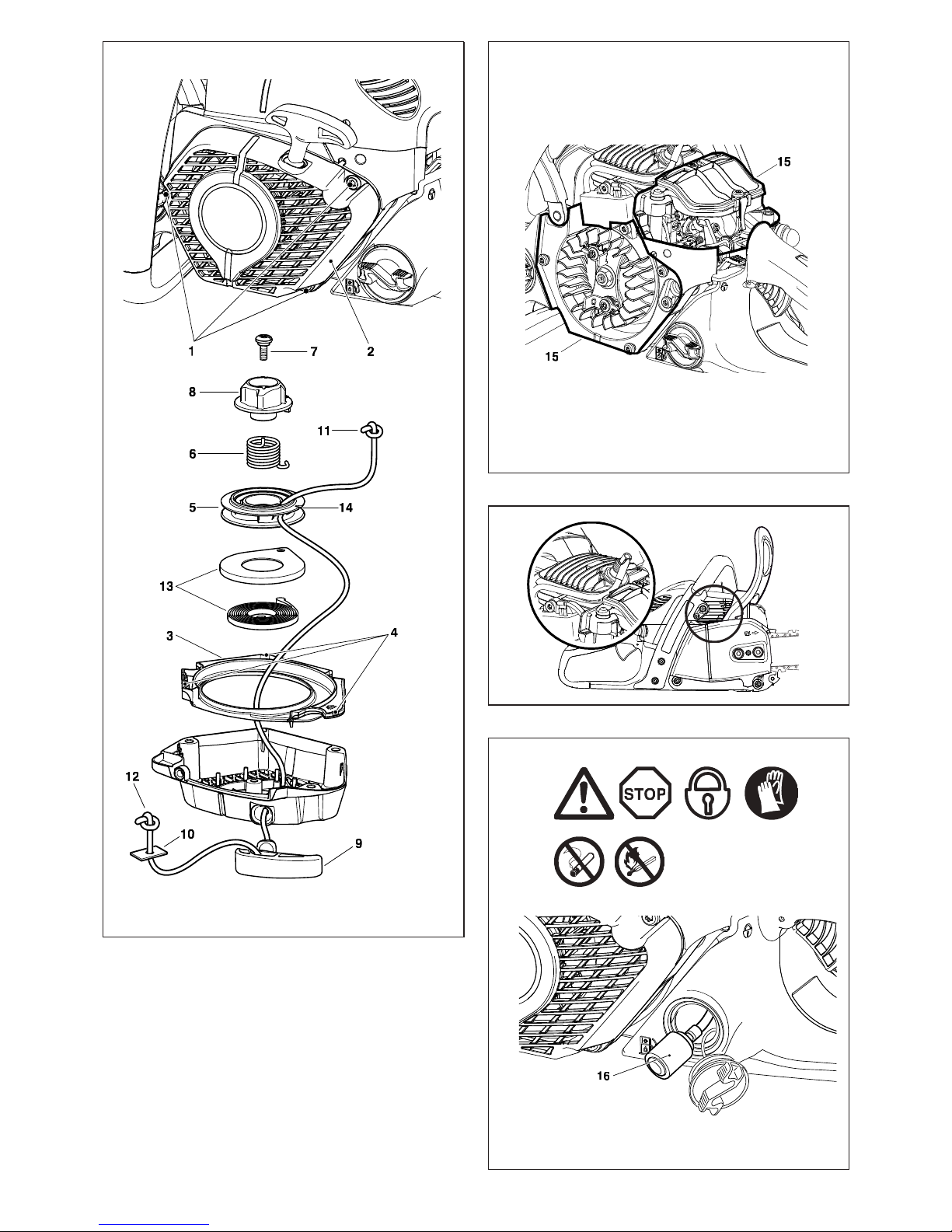 1
7
2
8
11
6
5
14
13
3
4
12
10
9

15
15

STOP

16