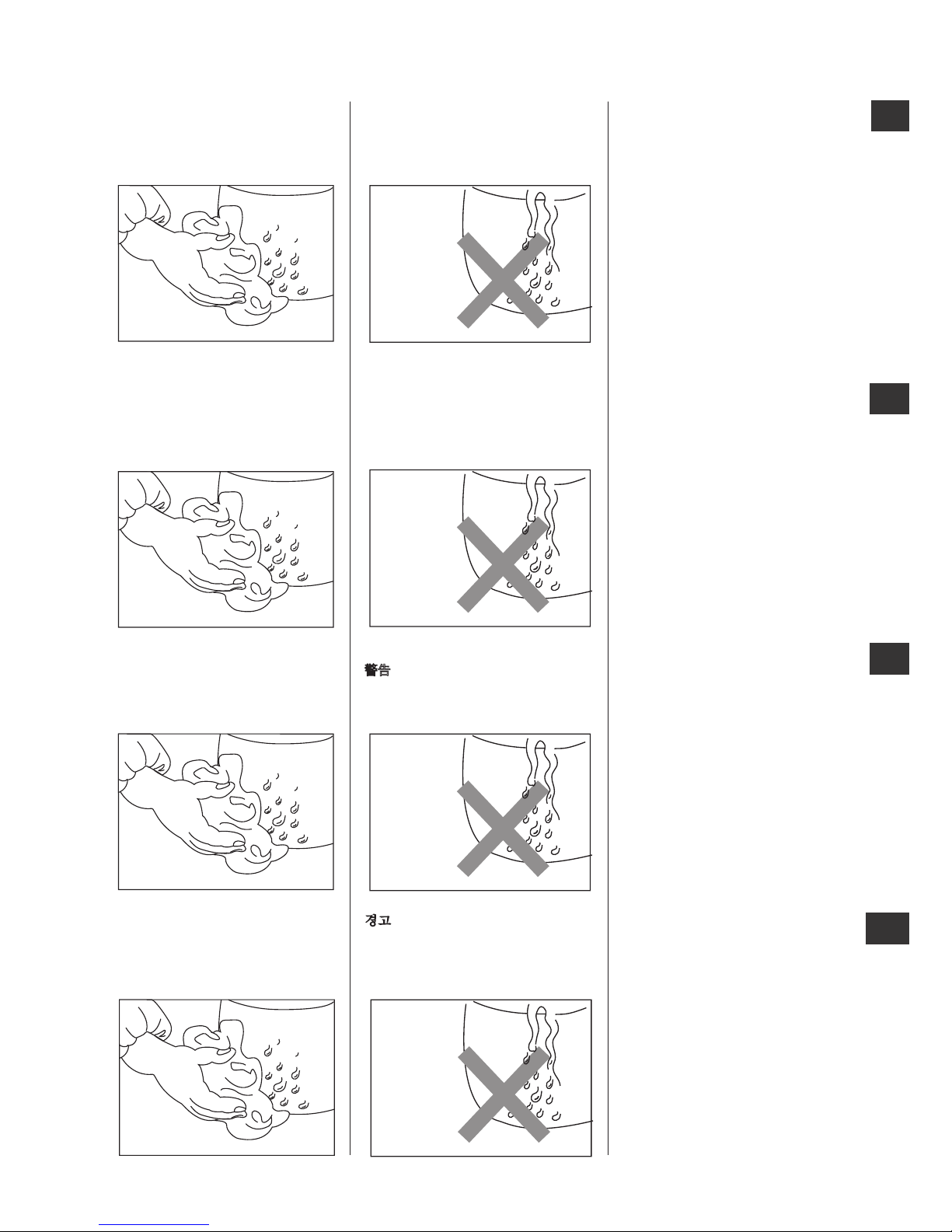 警告

경고