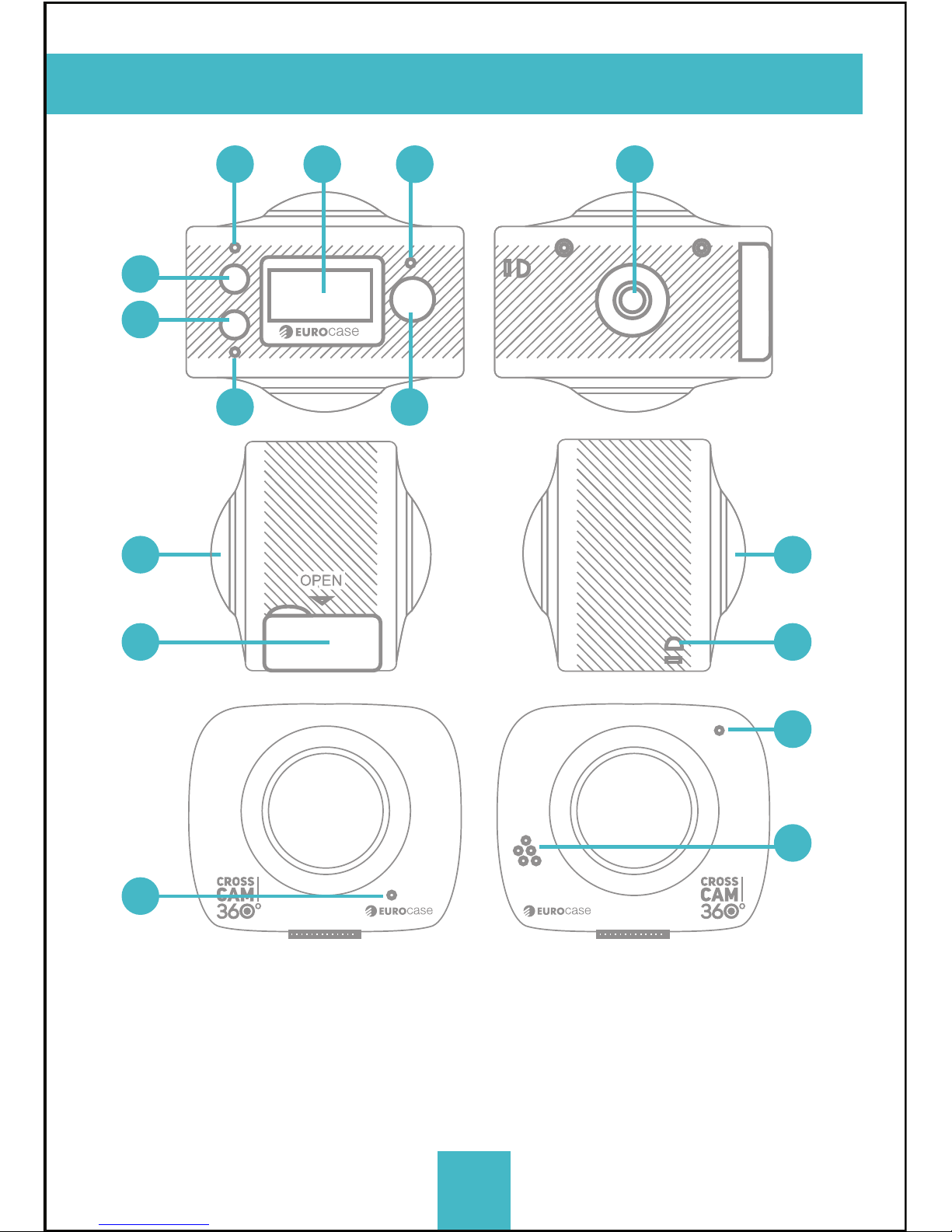 EUROcase

OPEN

CROSS CAM 360°

EUROcase

EUROcase

CROSS CAM 360°