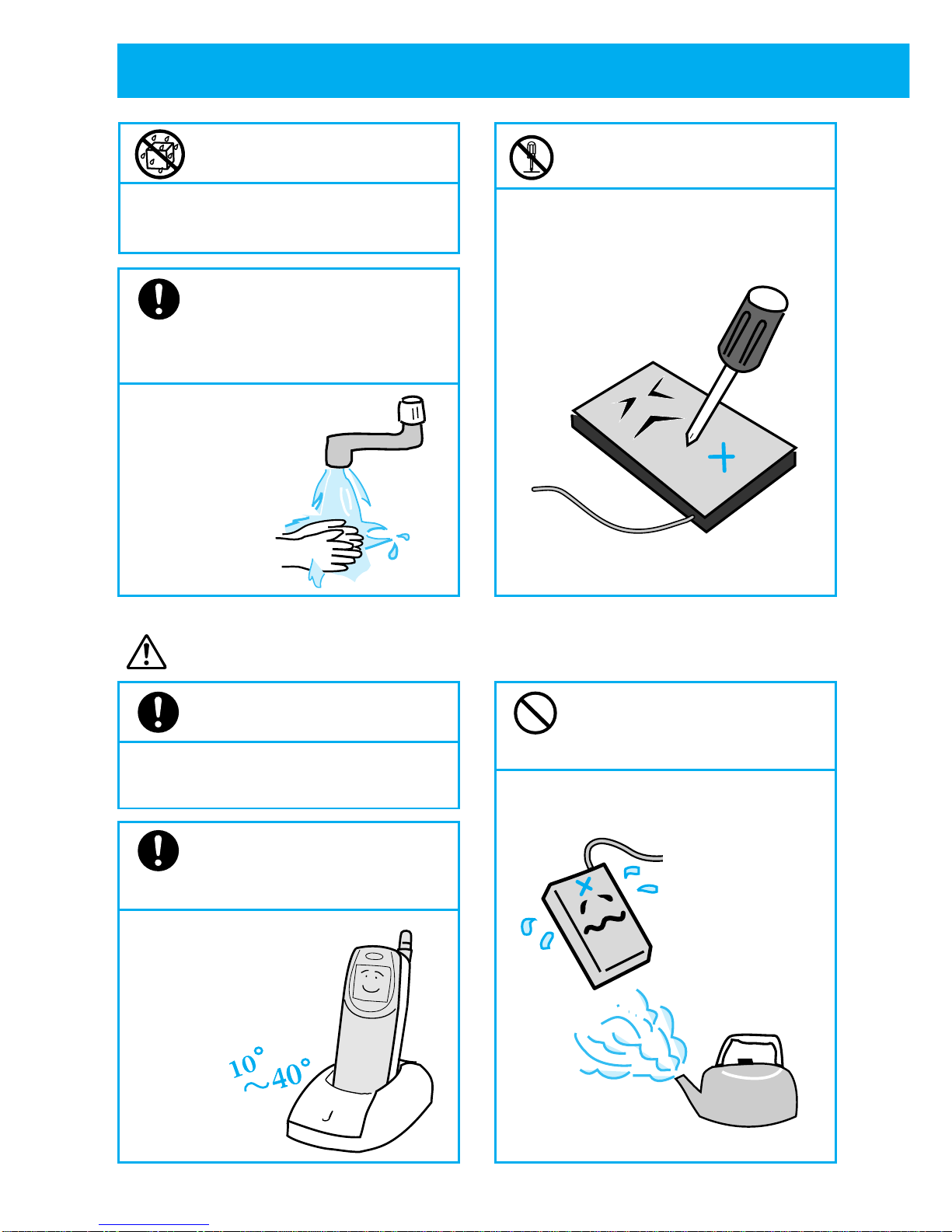 10°
～40°