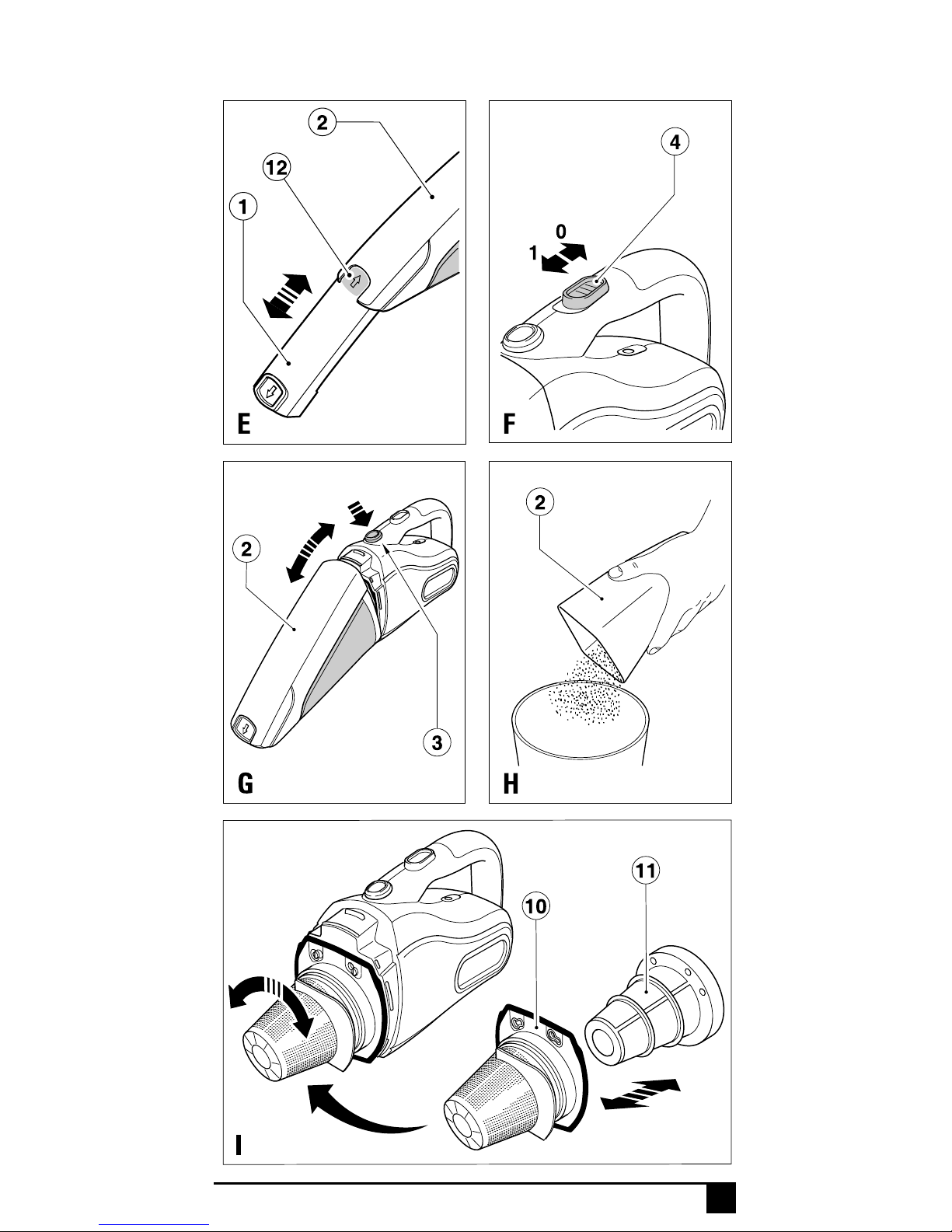 2
12
1
E

4
0
1
F

2
3
G

2
H

11
10
I