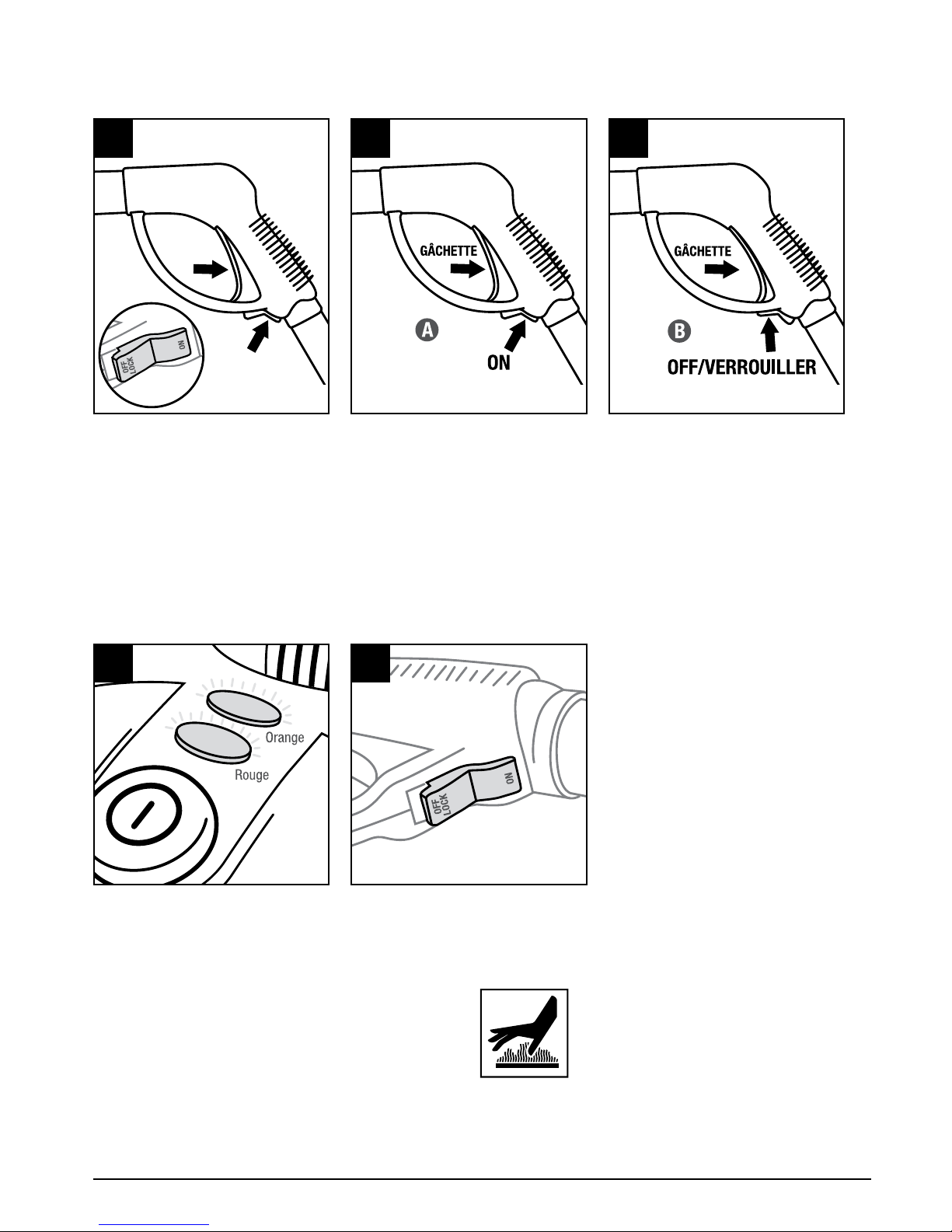 OFF LOCK
ON

GÂCHETTE
A
ON

GÂCHETTE
B
OFF/VERROUILLER

Orange
Rouge

OFF LOCK
ON