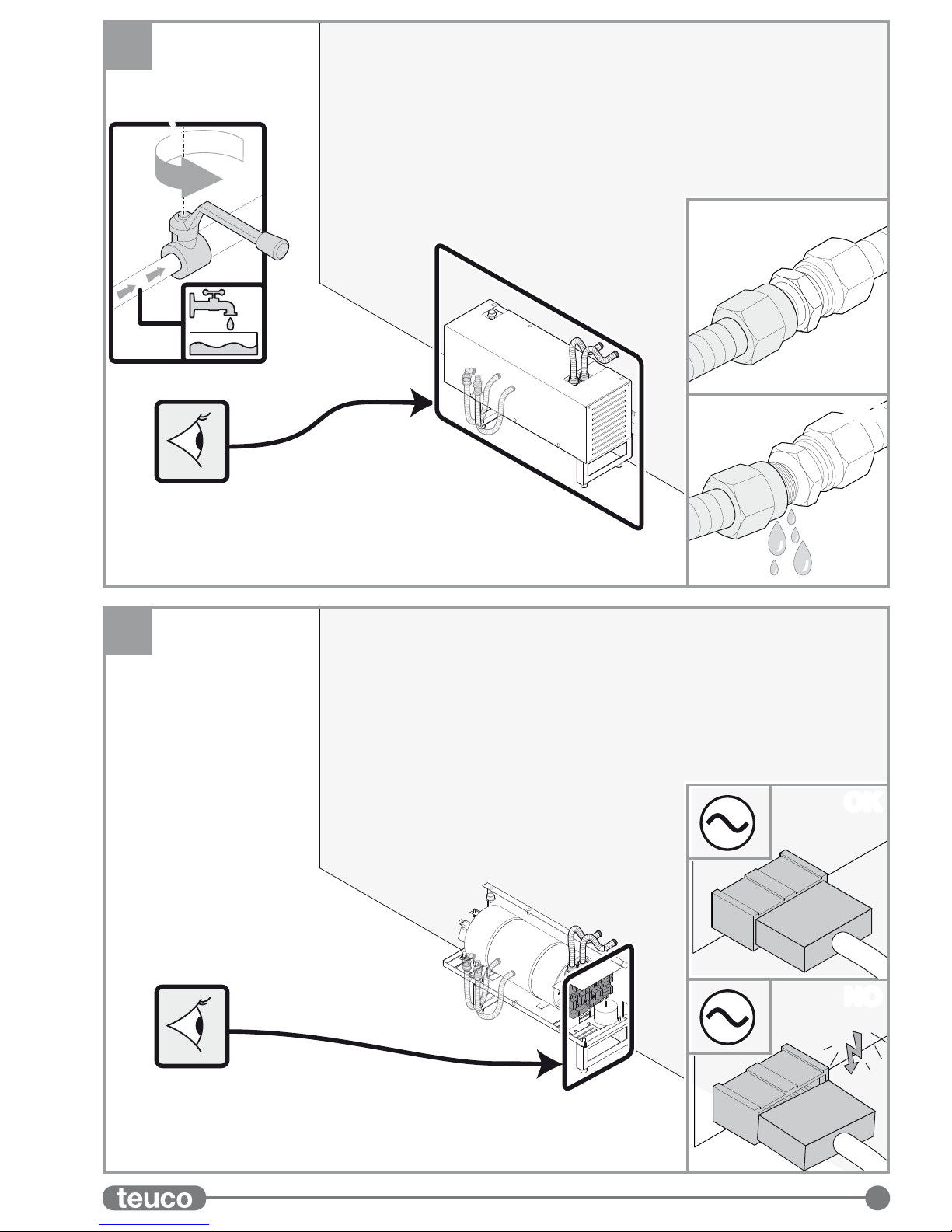 OK

NO

teuco