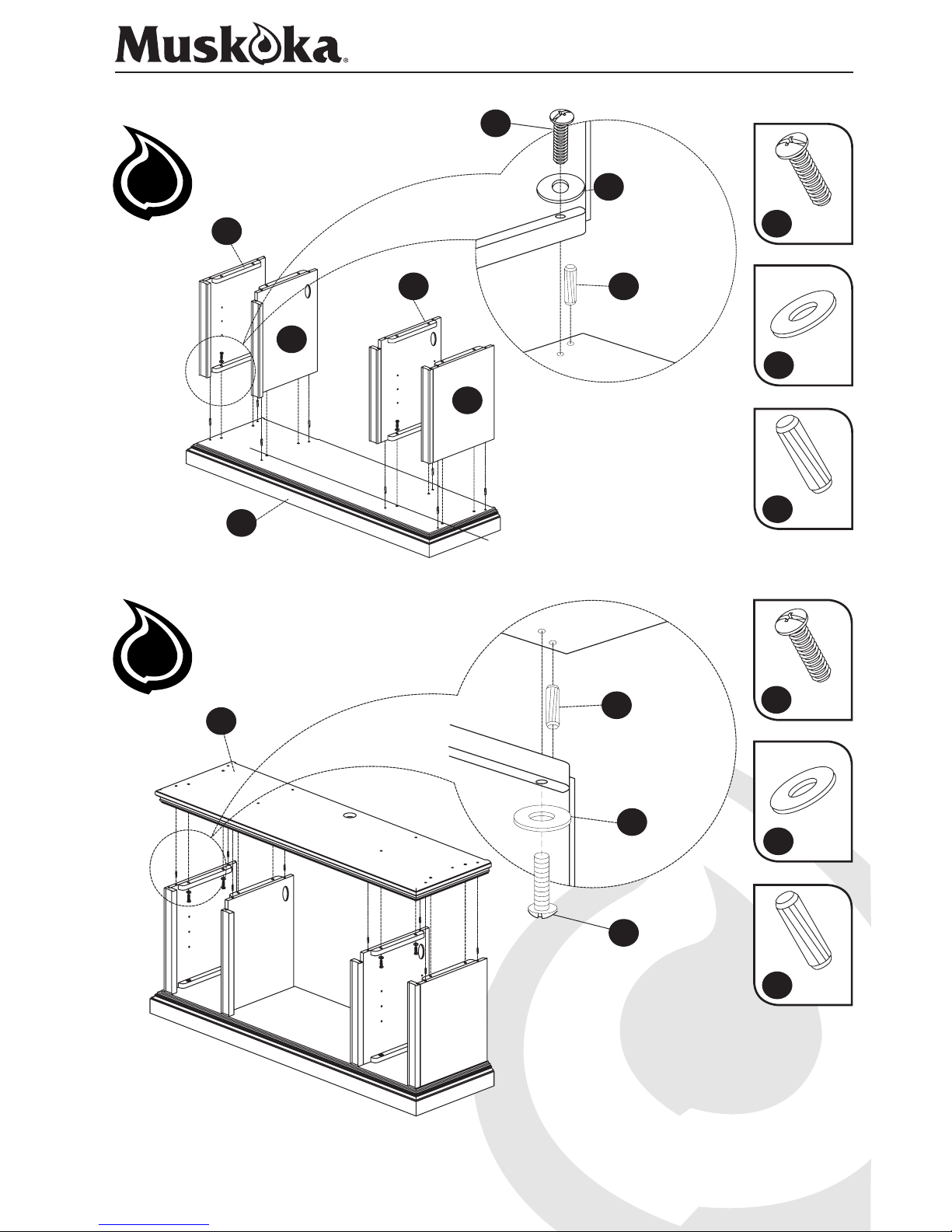 Muskoka®