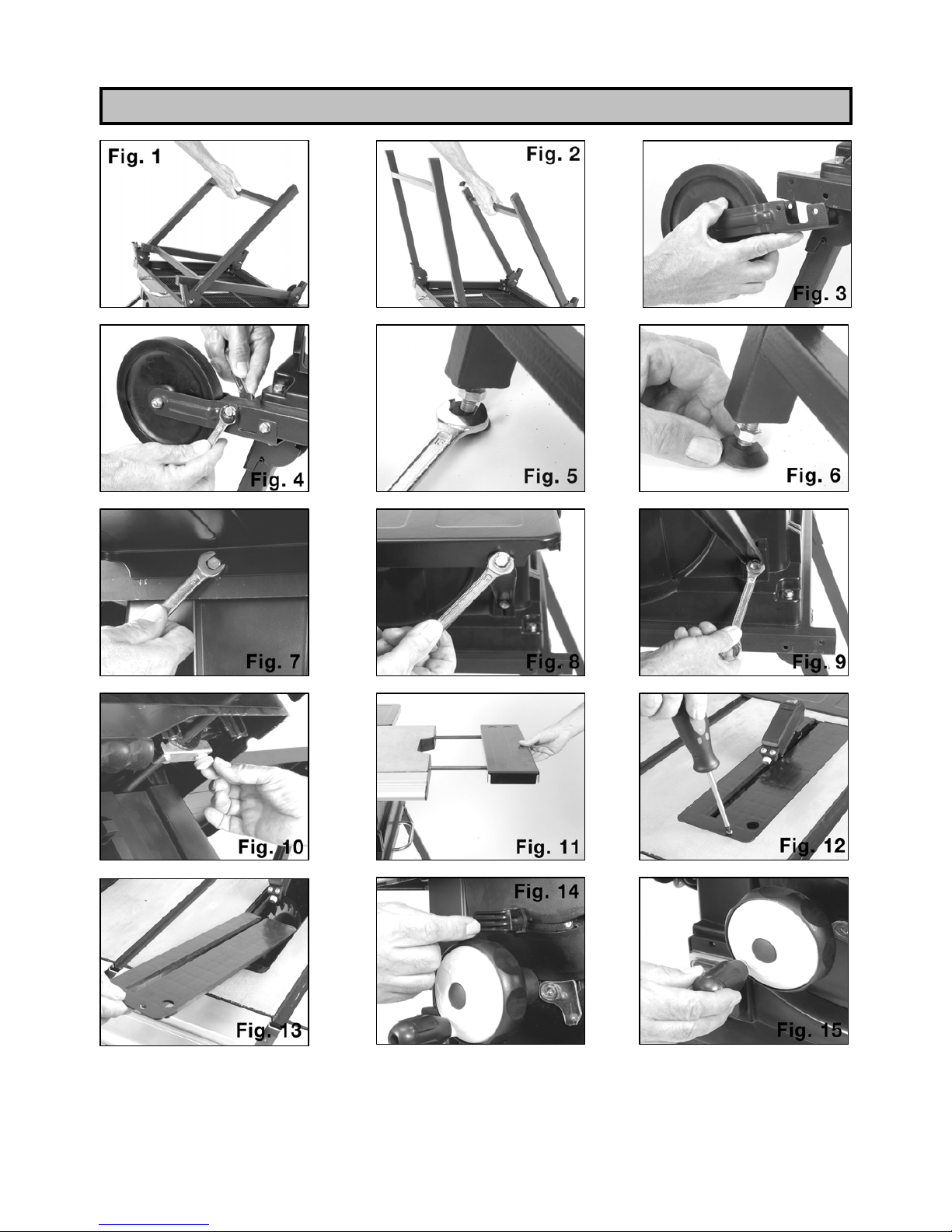 Fig. 1

Fig. 2

Fig. 3

Fig. 4

Fig. 5

Fig. 6

Fig. 7

Fig. 8

Fig. 9

Fig. 10

Fig. 11

Fig. 12

Fig. 13

Fig. 14

Fig. 15