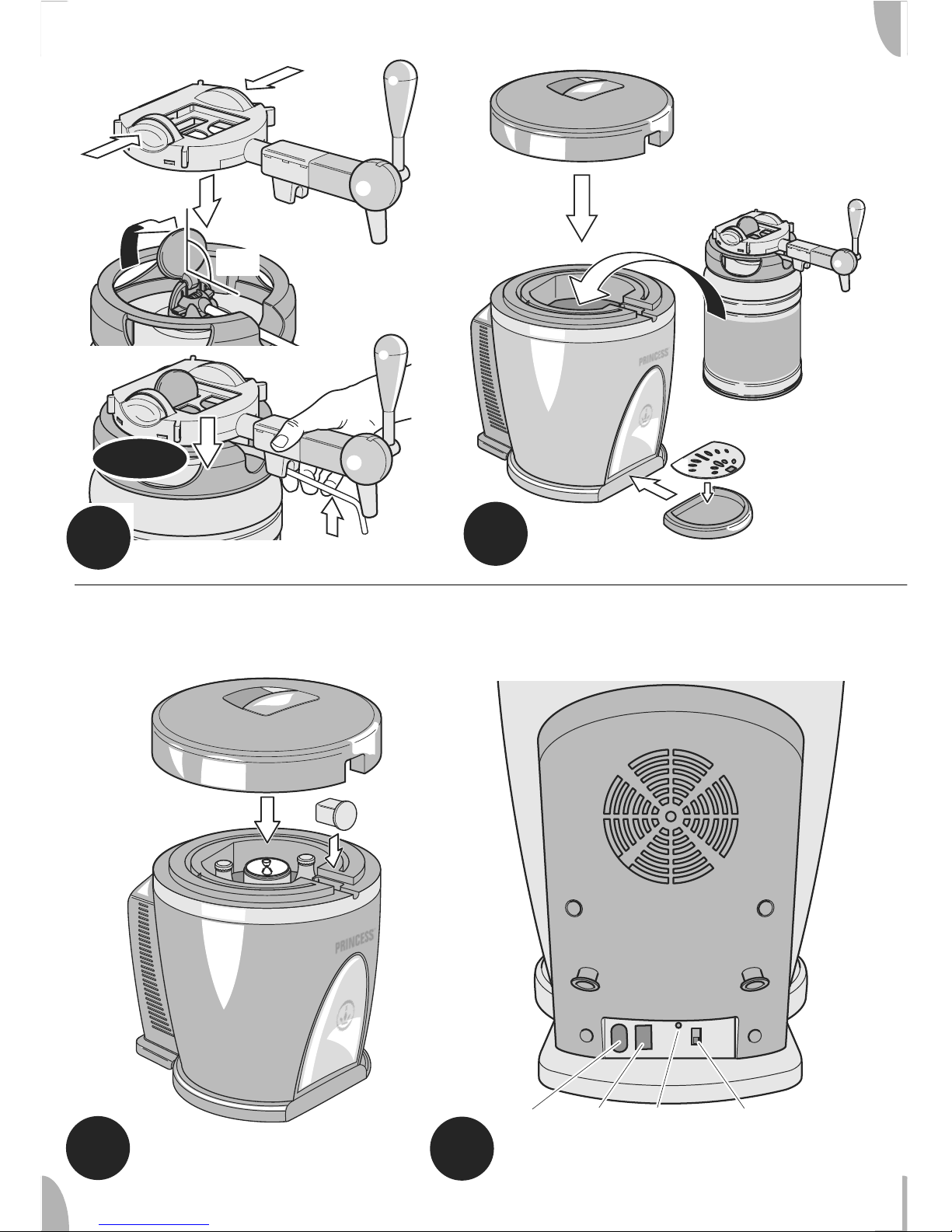 PRINCESS

PRINCESS