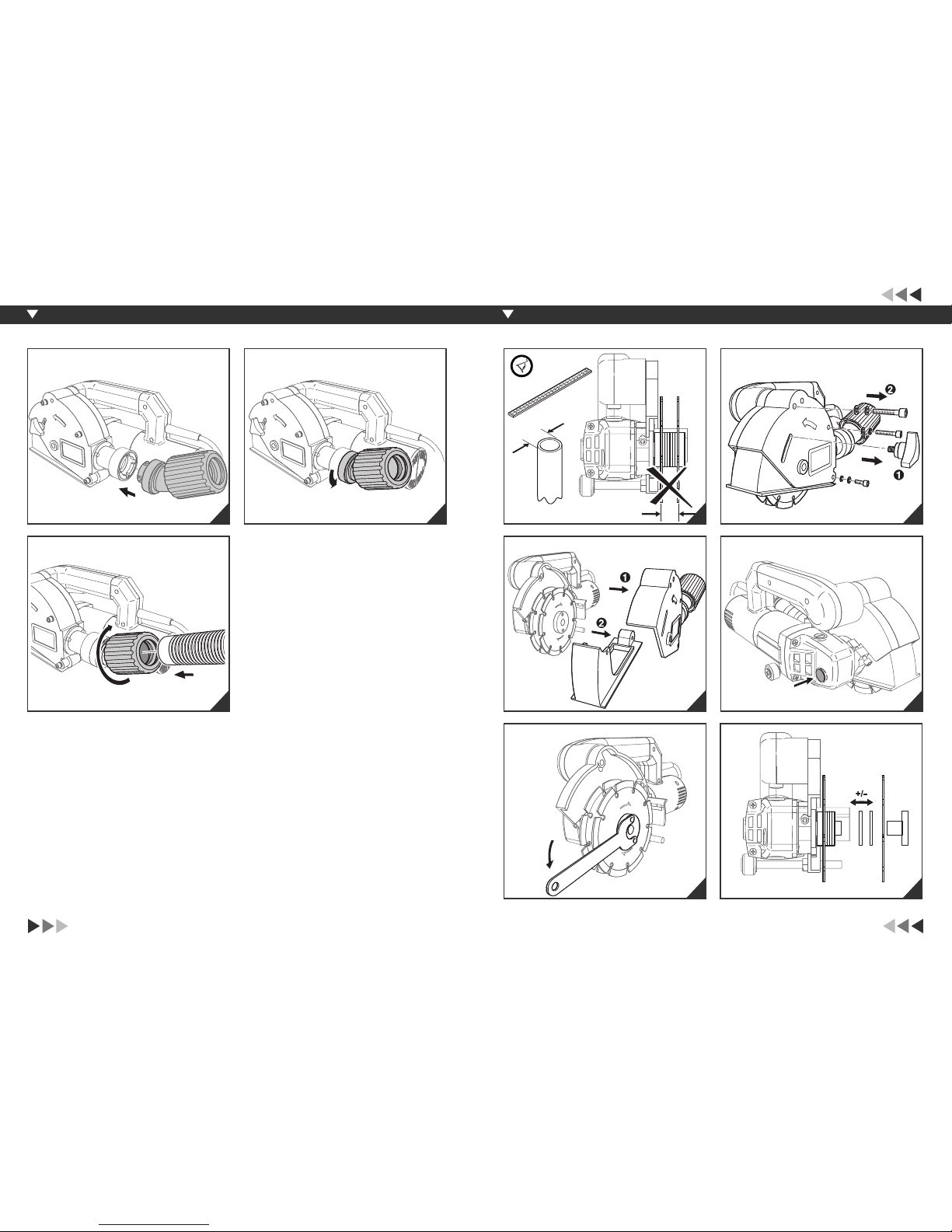 ❷

❶

❶

❷

+/–