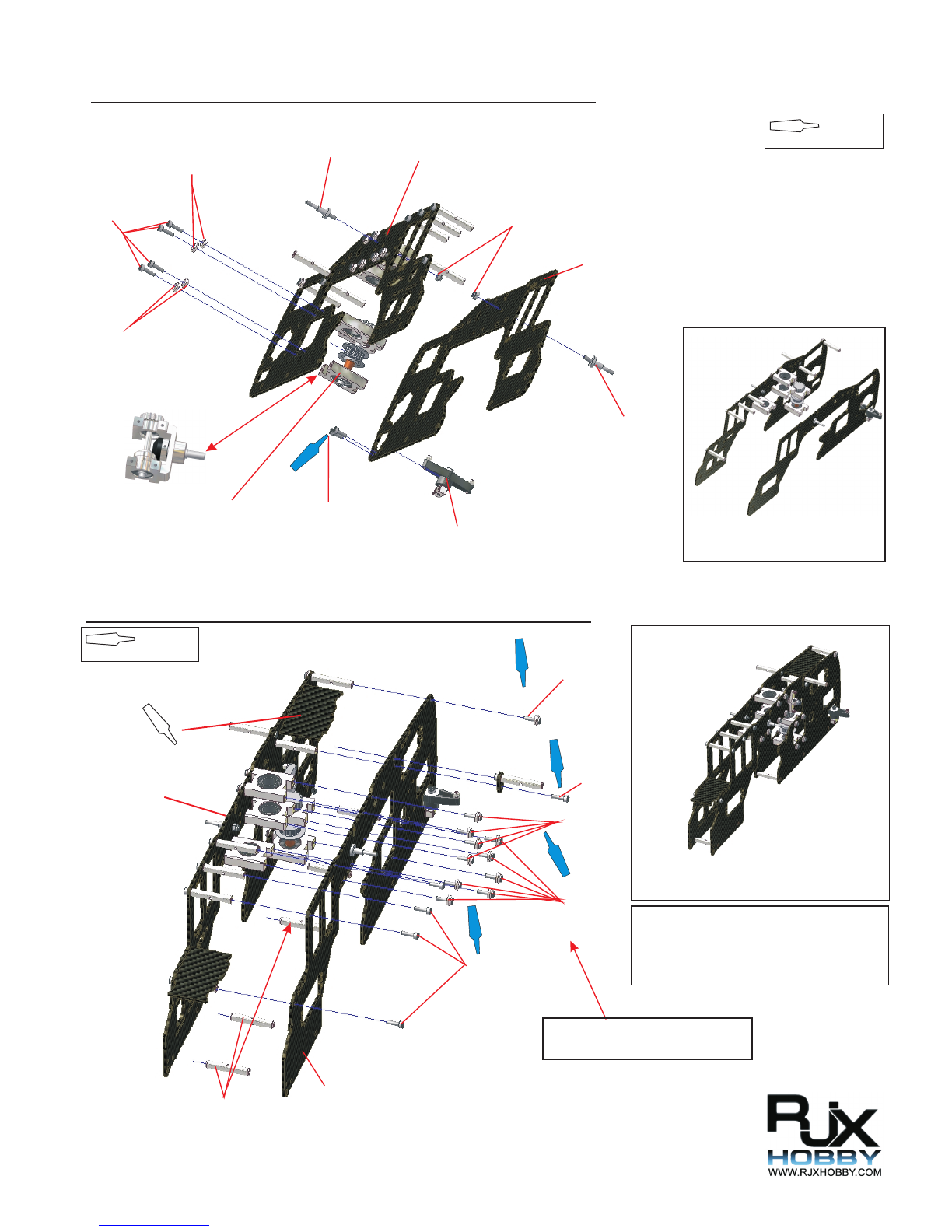 RJX
HOBBY
WWW.RJXHOBBY.COM