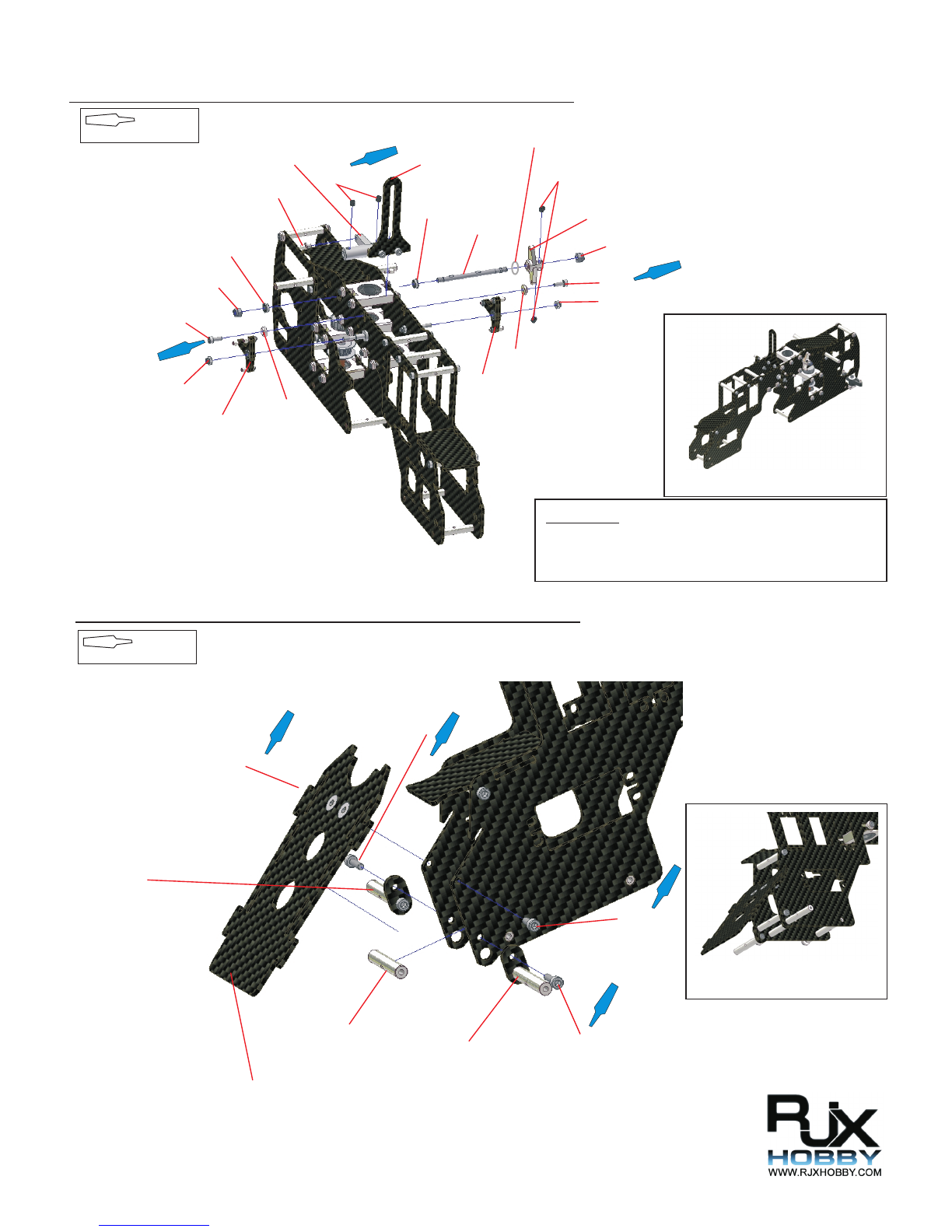 RJX
HOBBY
WWW.RJXHOBBY.COM