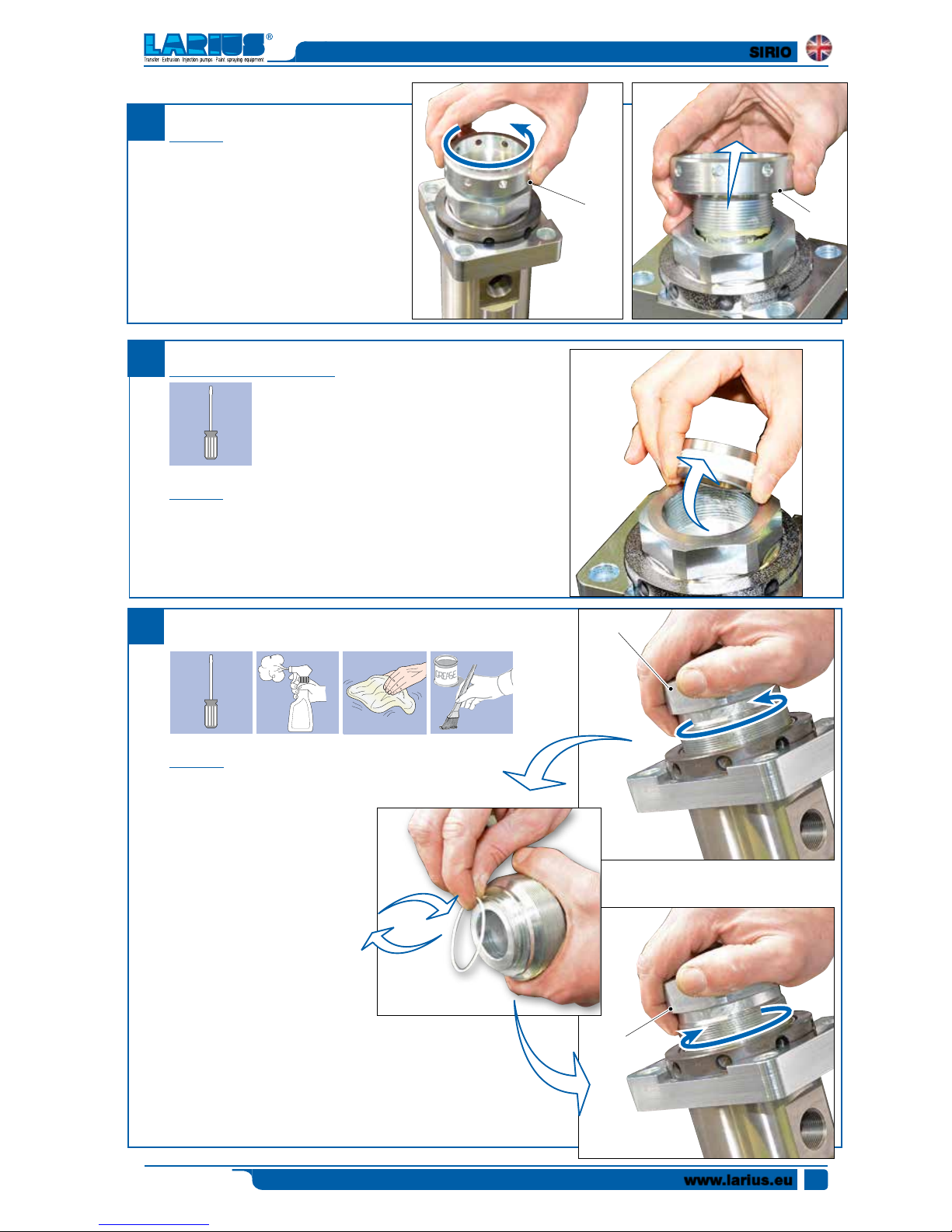 LARIUS®
Transfer Extrusion Injection pumps Paint spraying equipment

SIRIO

GREASE

www.larius.eu