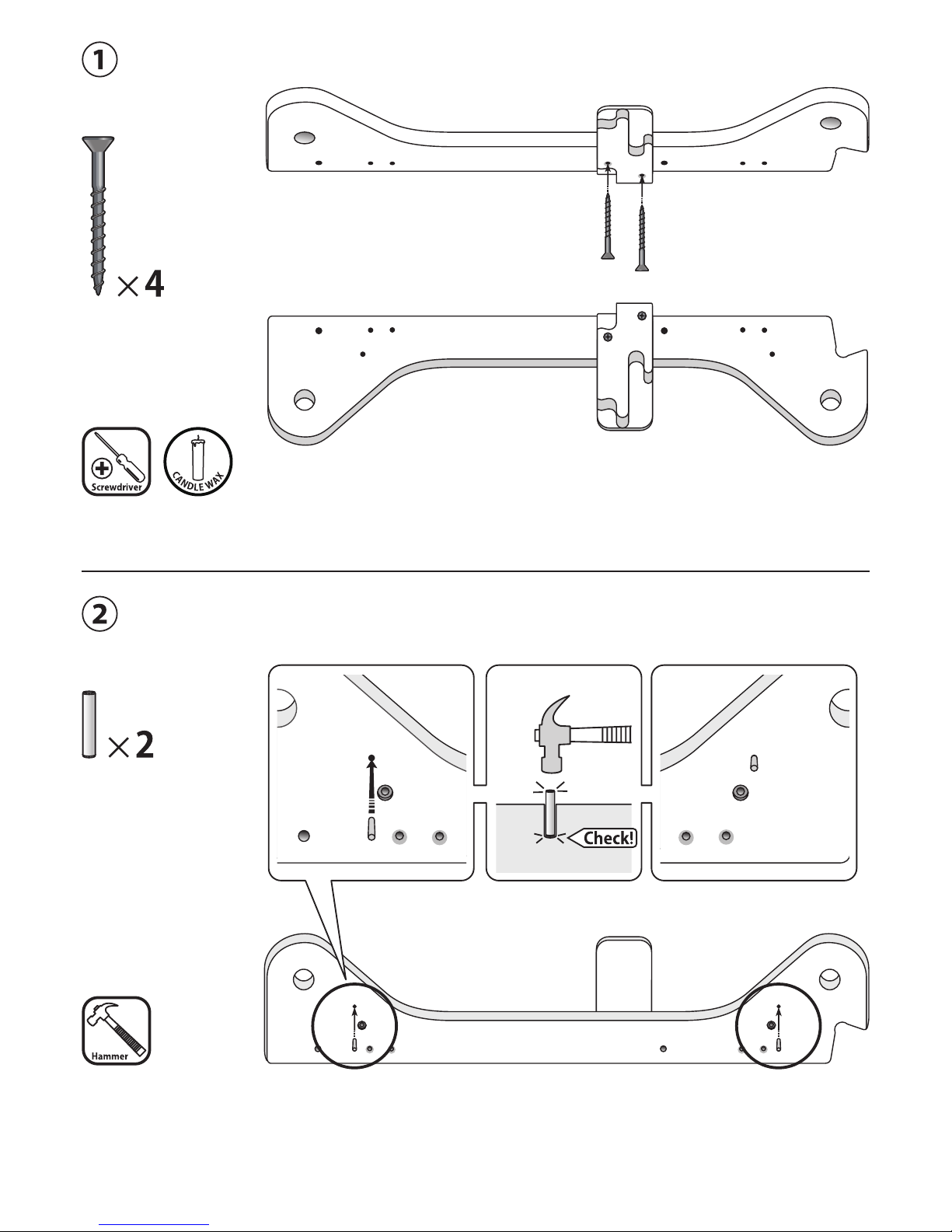 1

×4

Screwdriver

CANDLE WAX

2

×2

Check!

Hammer