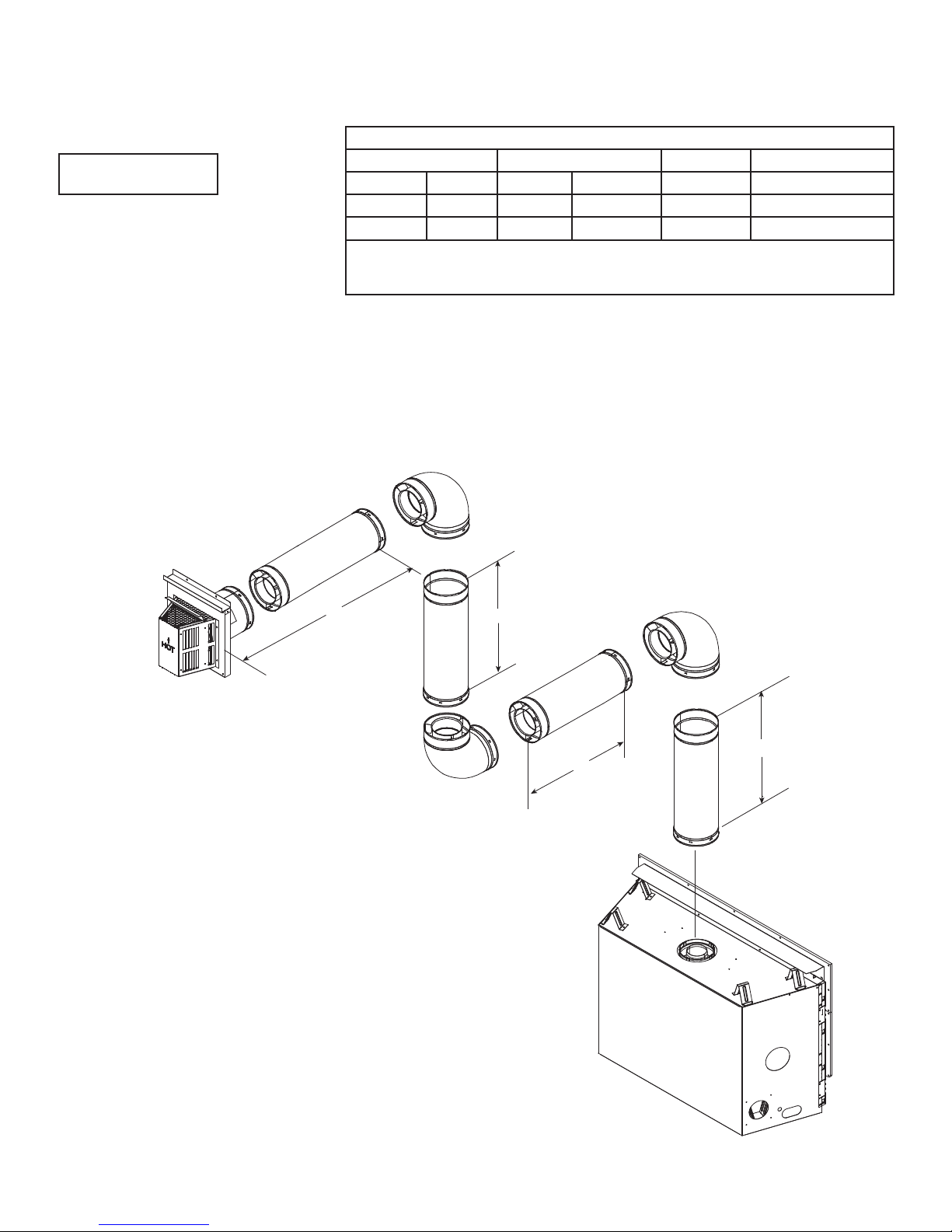 HOT