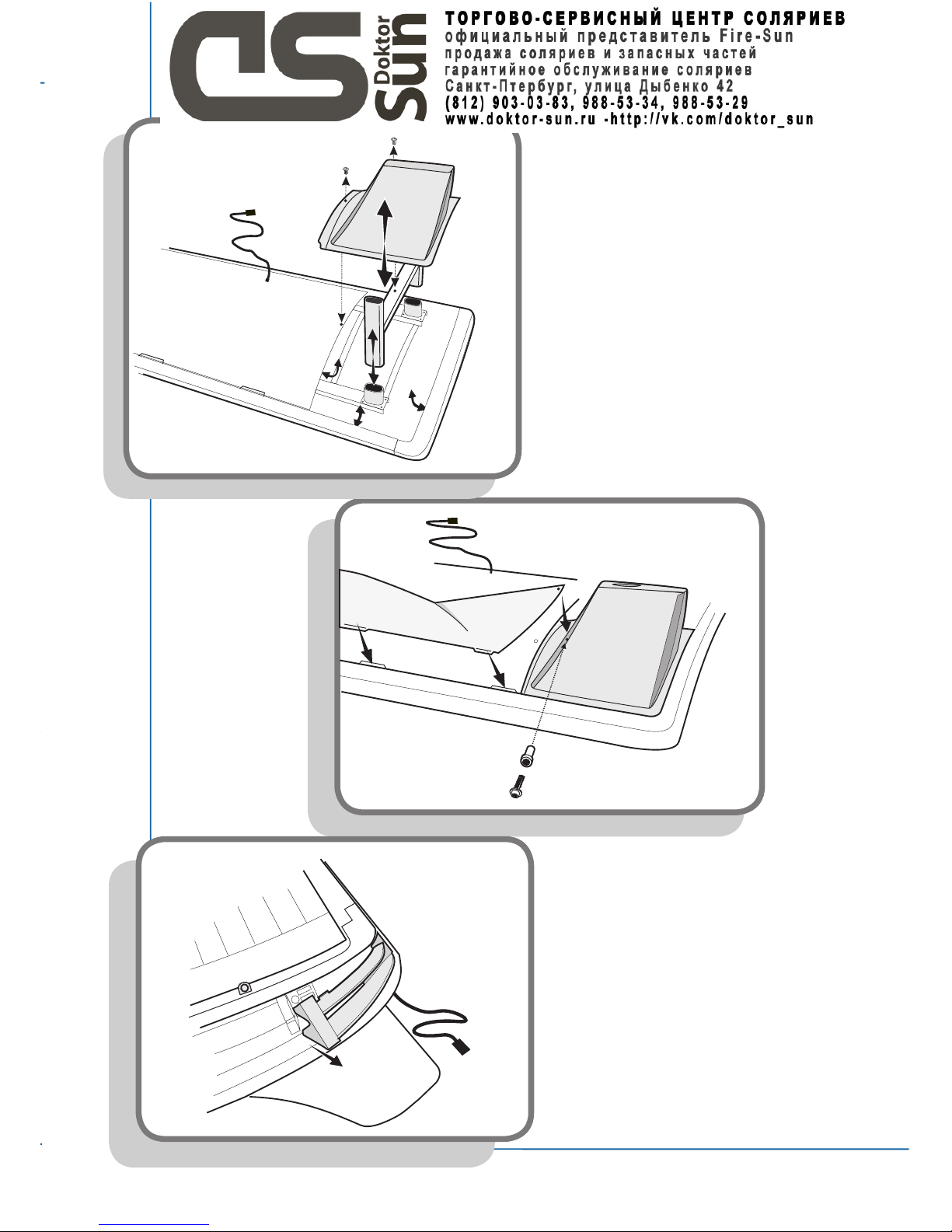 DS Doktor Sun

ТОРГОВО-СЕРВИСНЫЙ ЦЕНТР СОЛЯРИЕВ
официальный представитель Fire-Sun
продажа соляриев и запасных частей
гарантийное обслуживание соляриев
Санкт-Птербург, улица Дыбенко 42
(812) 903-03-83, 988-53-34, 988-53-29
www.doktor-sun.ru -http://vk.com/doktor_sun