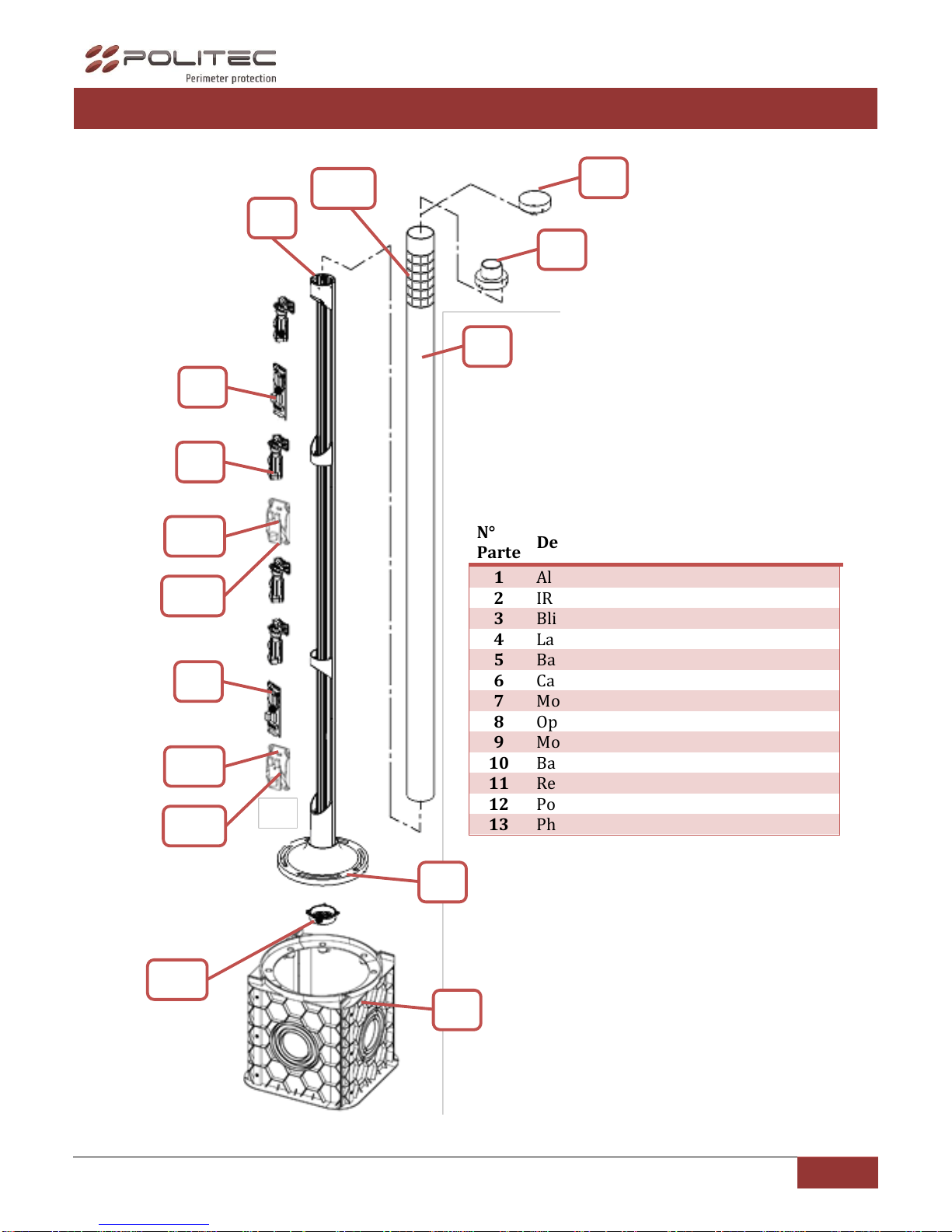 POLITEC
Perimeter protection

| N° Parte | De |
|---|---|
| 1 | Al |
| 2 | IR |
| 3 | Bli |
| 4 | La |
| 5 | Ba |
| 6 | Ca |
| 7 | Mo |
| 8 | Op |
| 9 | Mo |
| 10 | Ba |
| 11 | Re |
| 12 | Po |
| 13 | Ph |