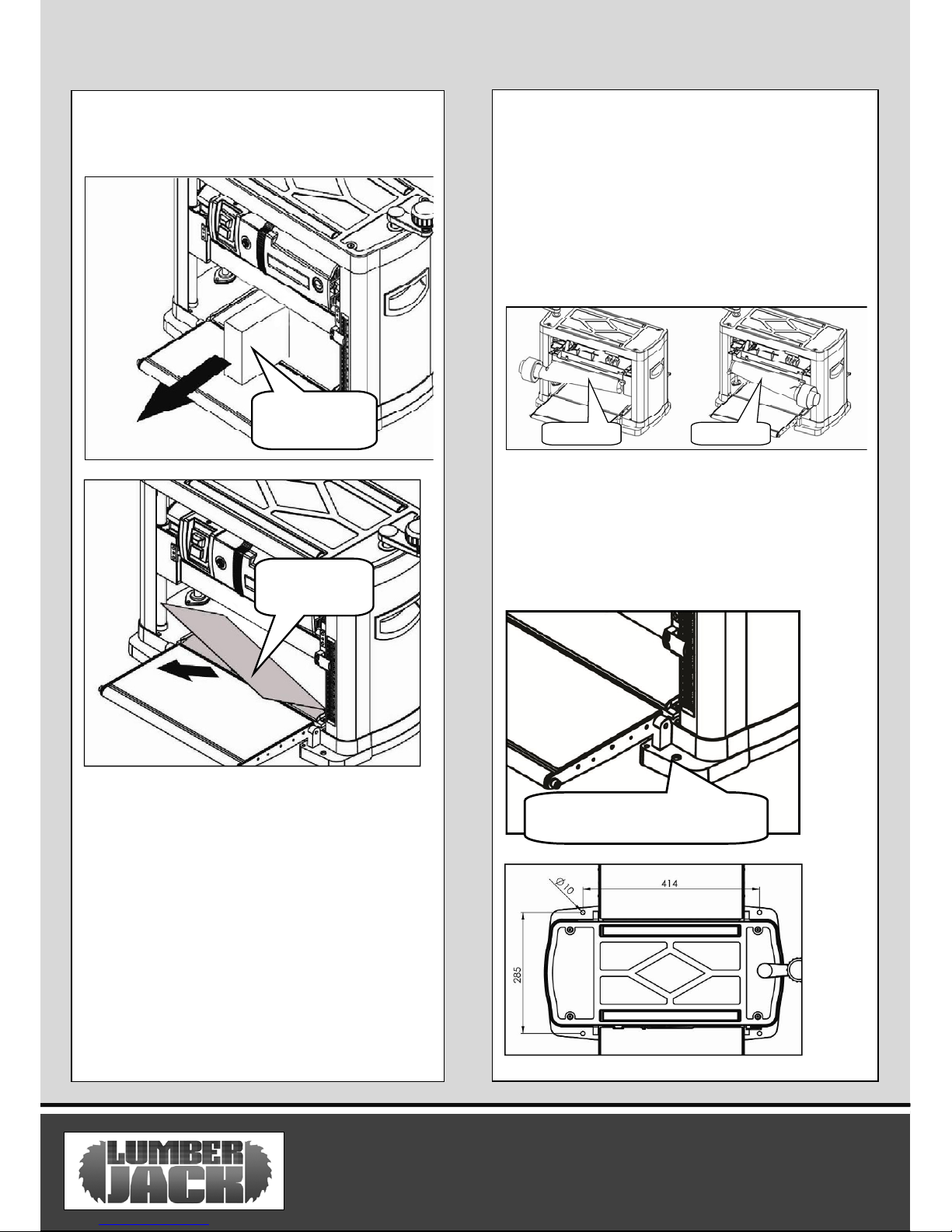 $\varnothing 10$

414

285

LUMBER JACK