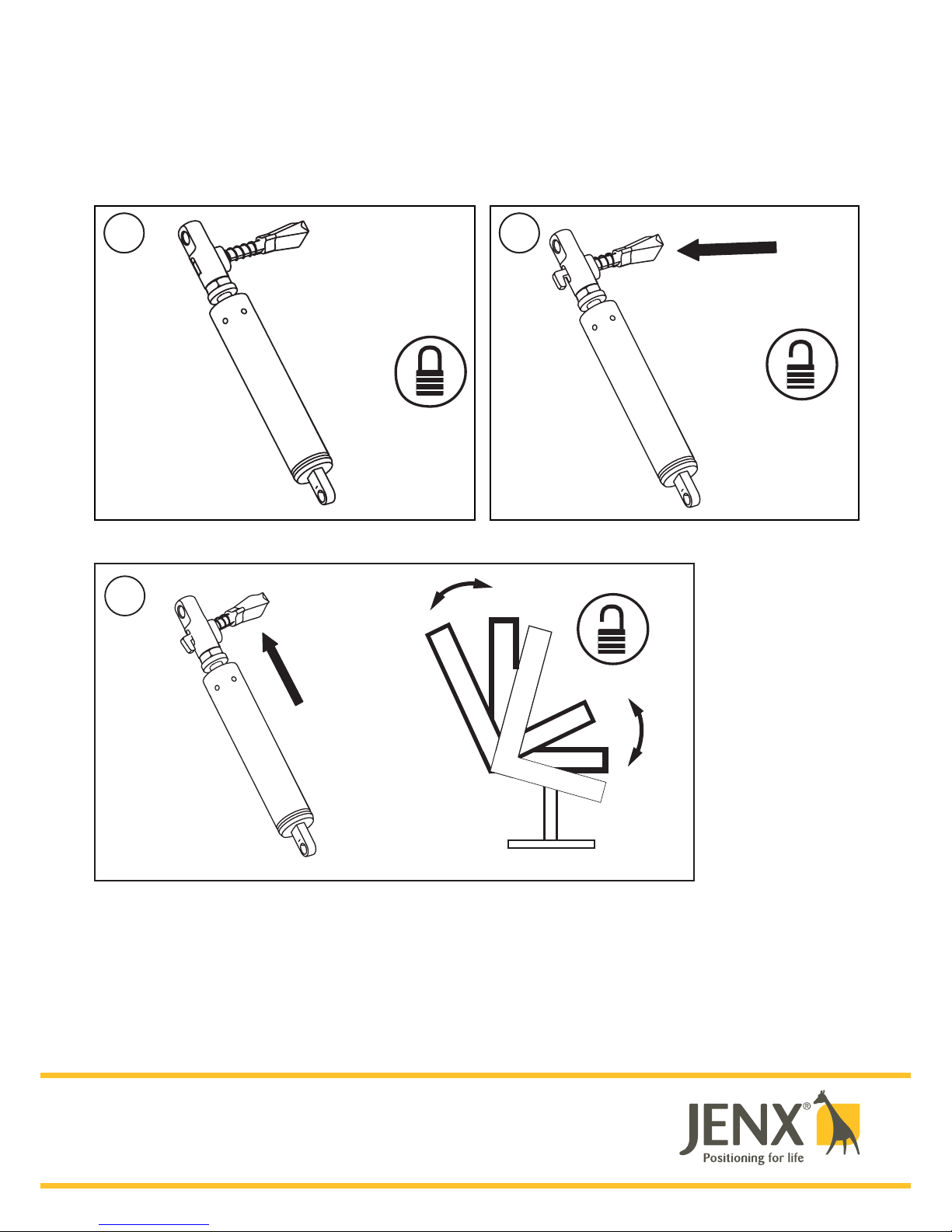 JENX®
Positioning for life