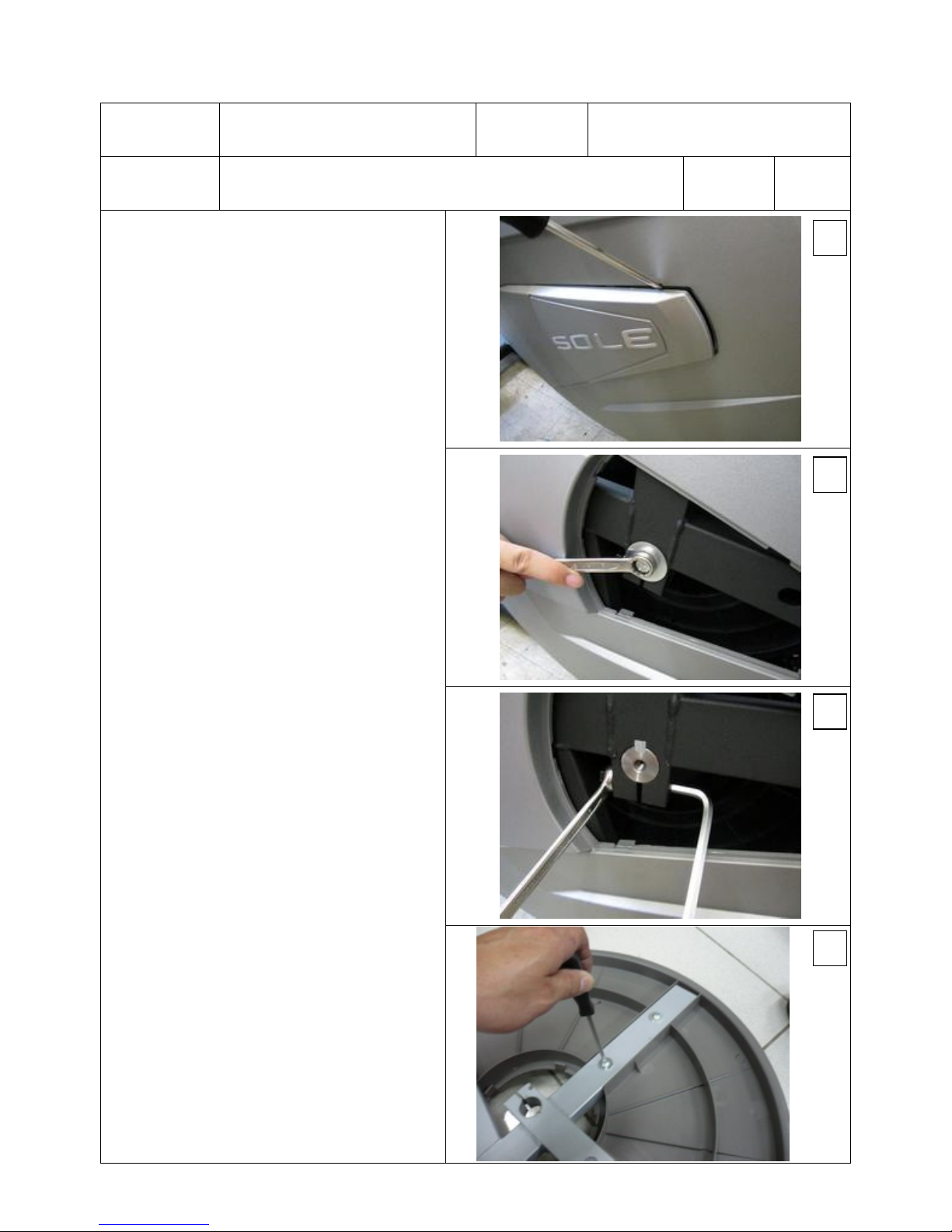 SOLE