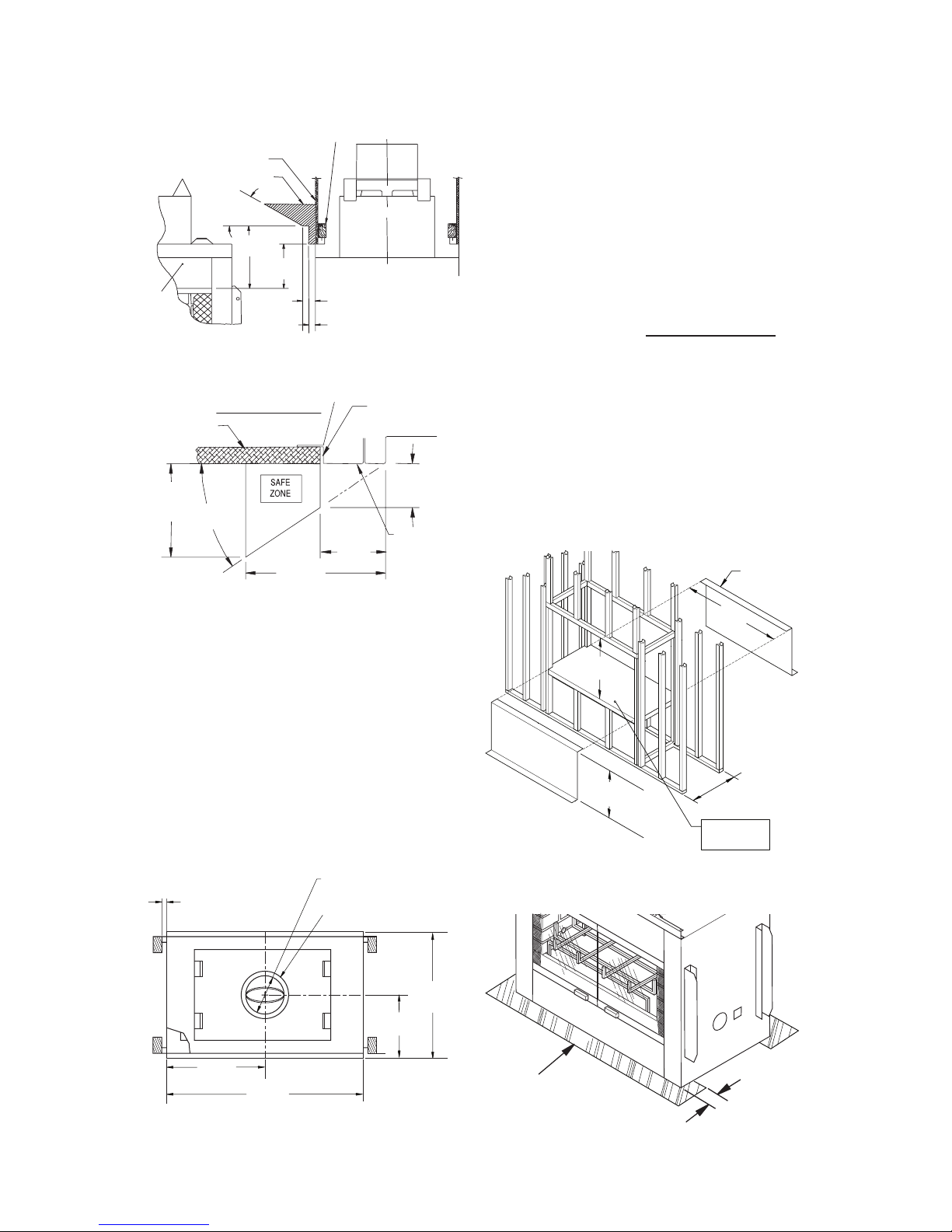 SAFE
ZONE