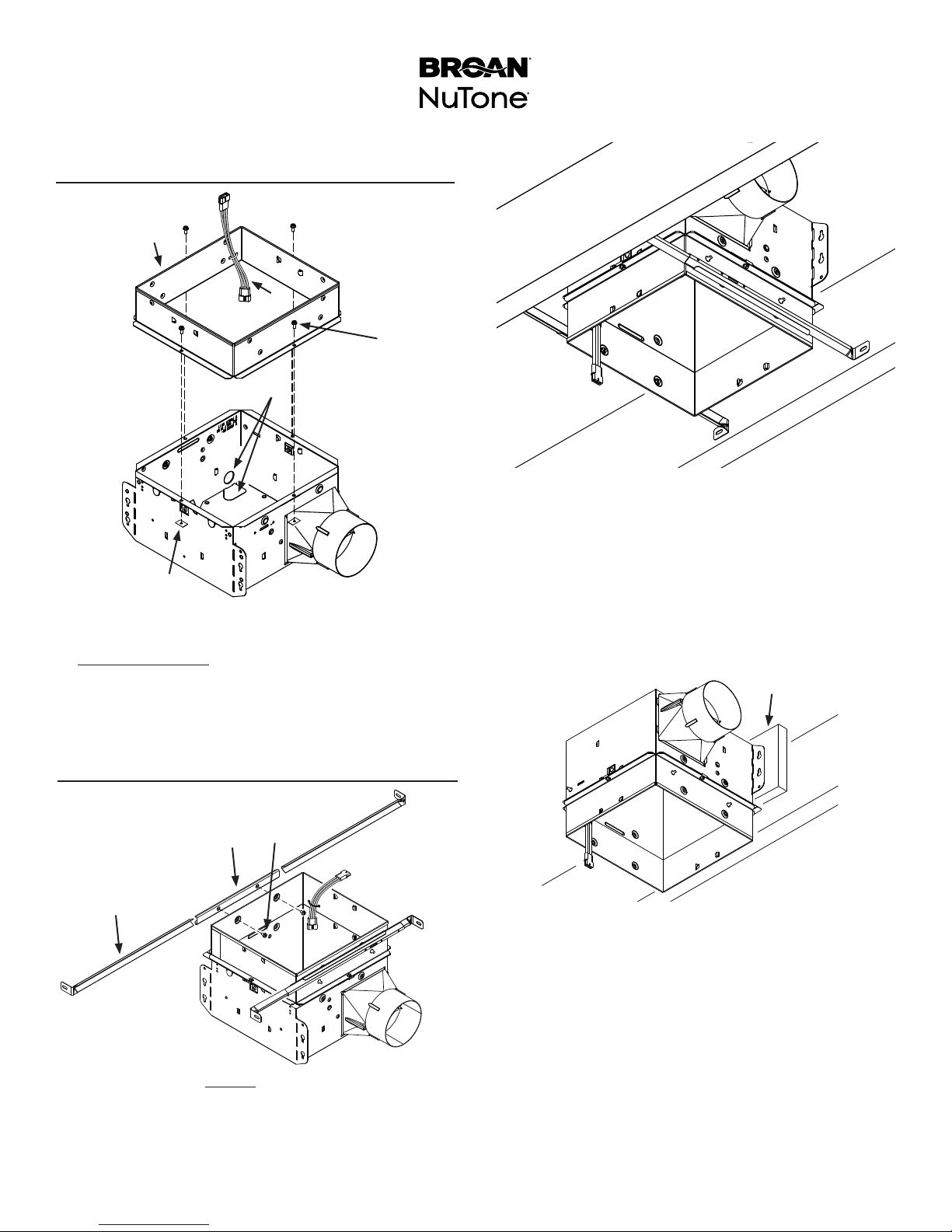 BROAN
NuTone