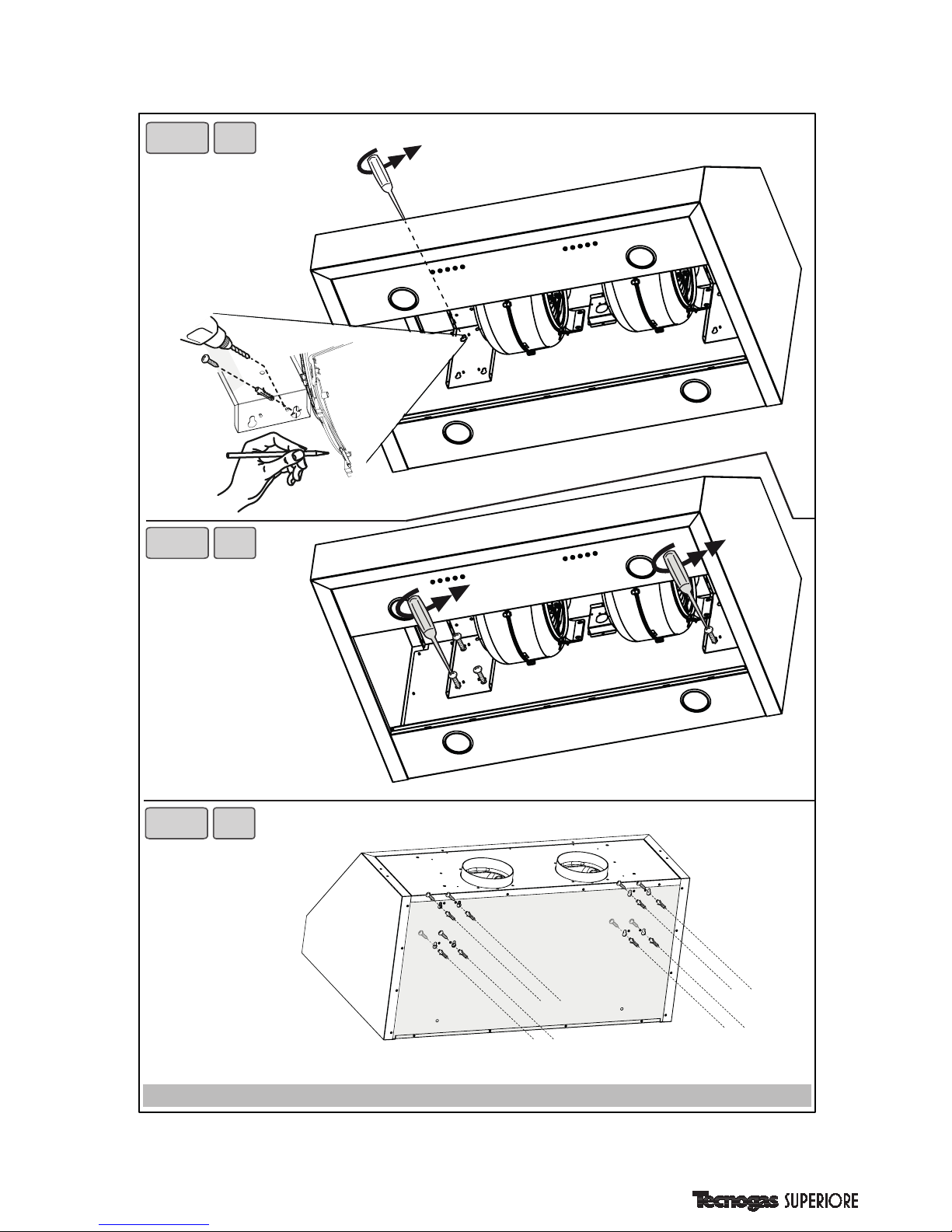 Tecnogas SUPERIORE